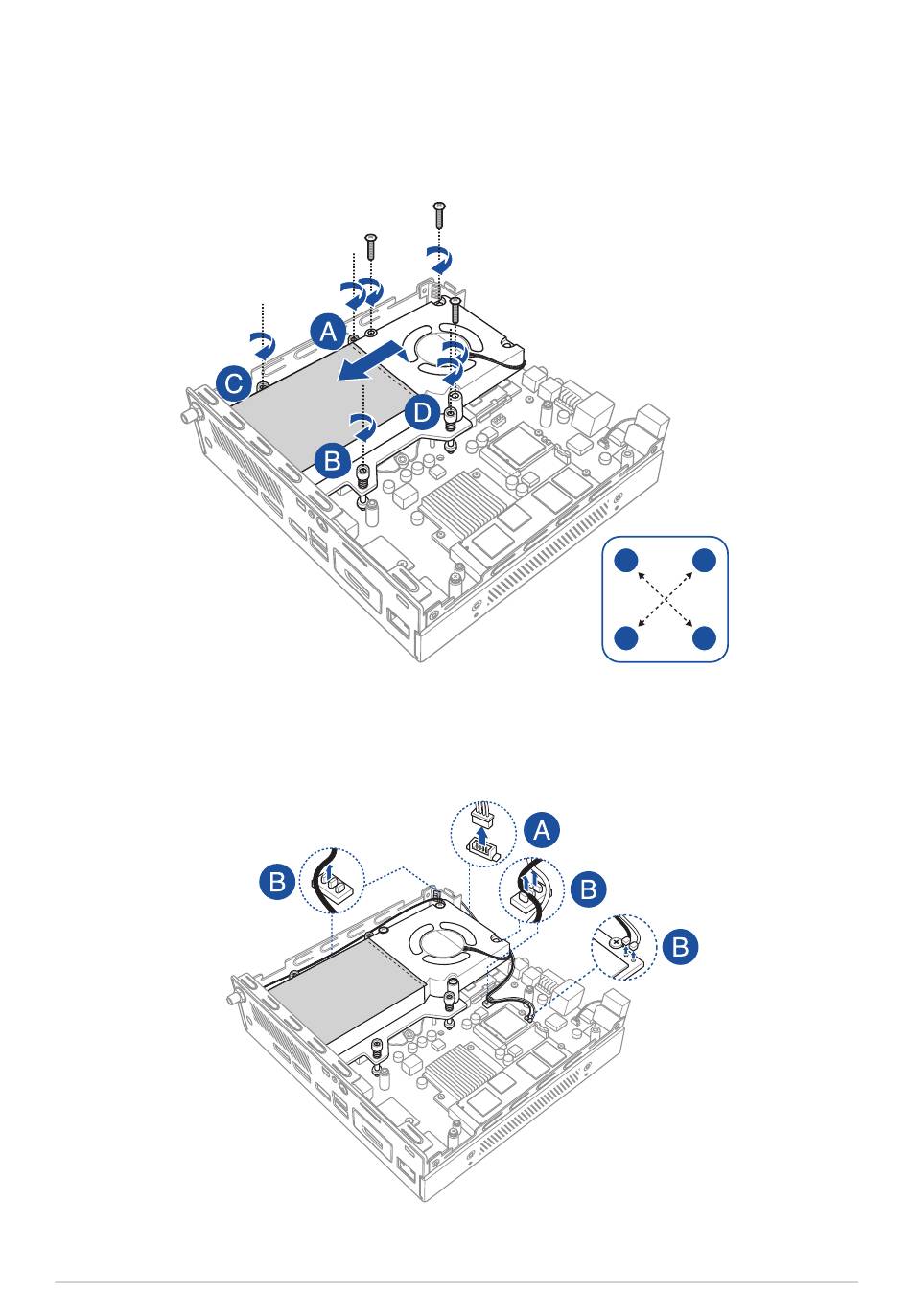 A
C
D
B

A
B
B
B