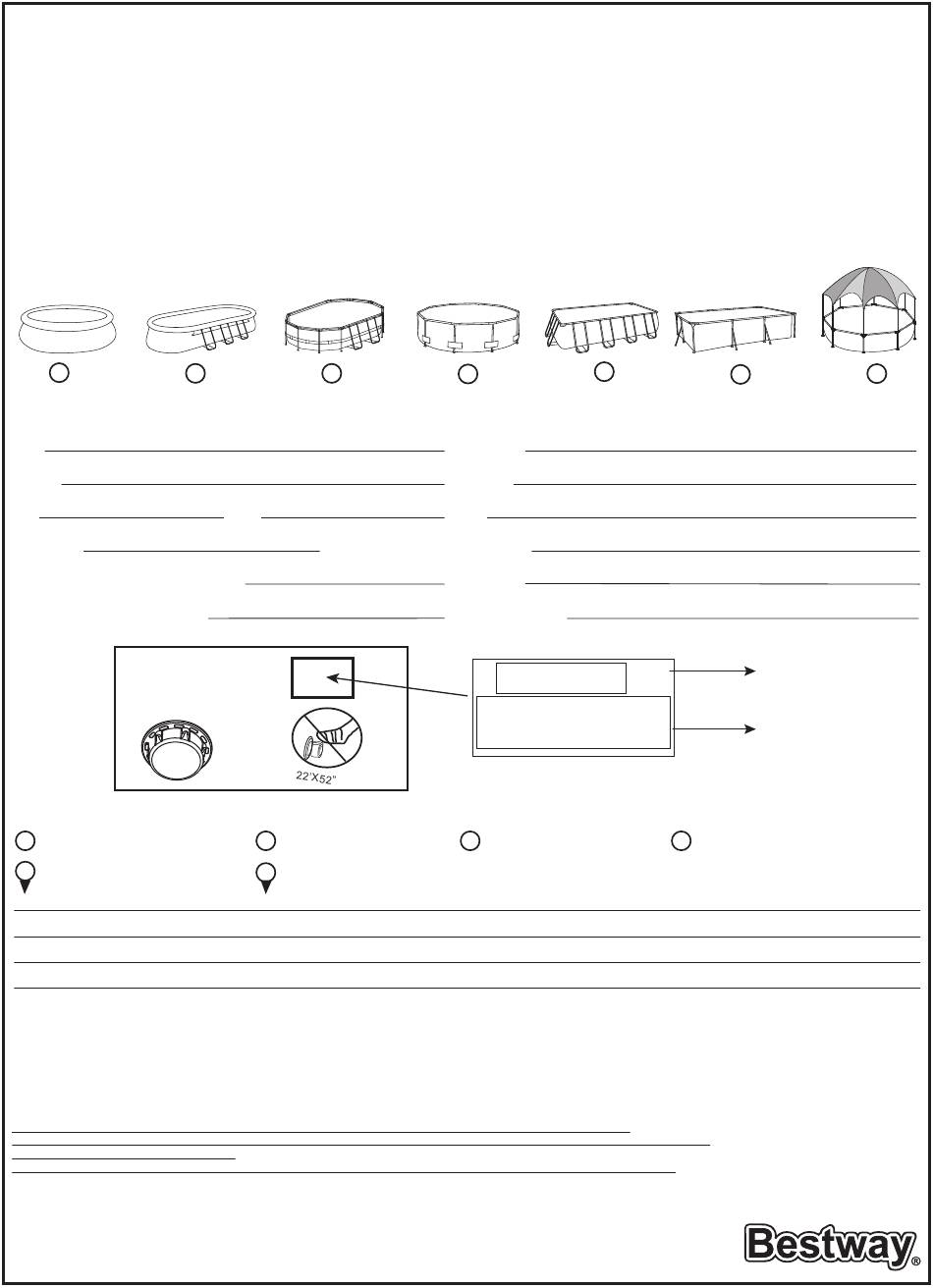 22'X52"

Bestway®