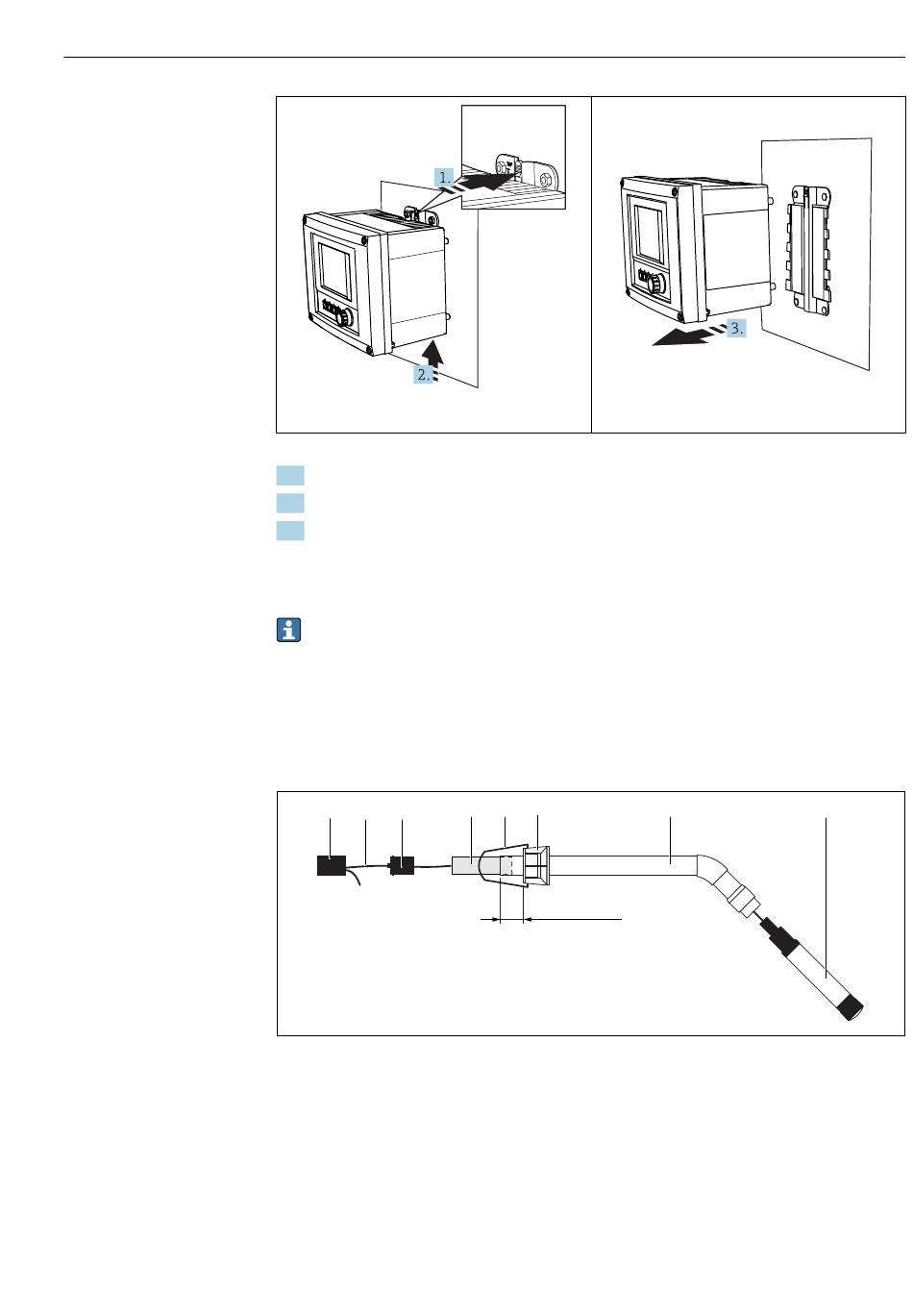 1.

2.

3.