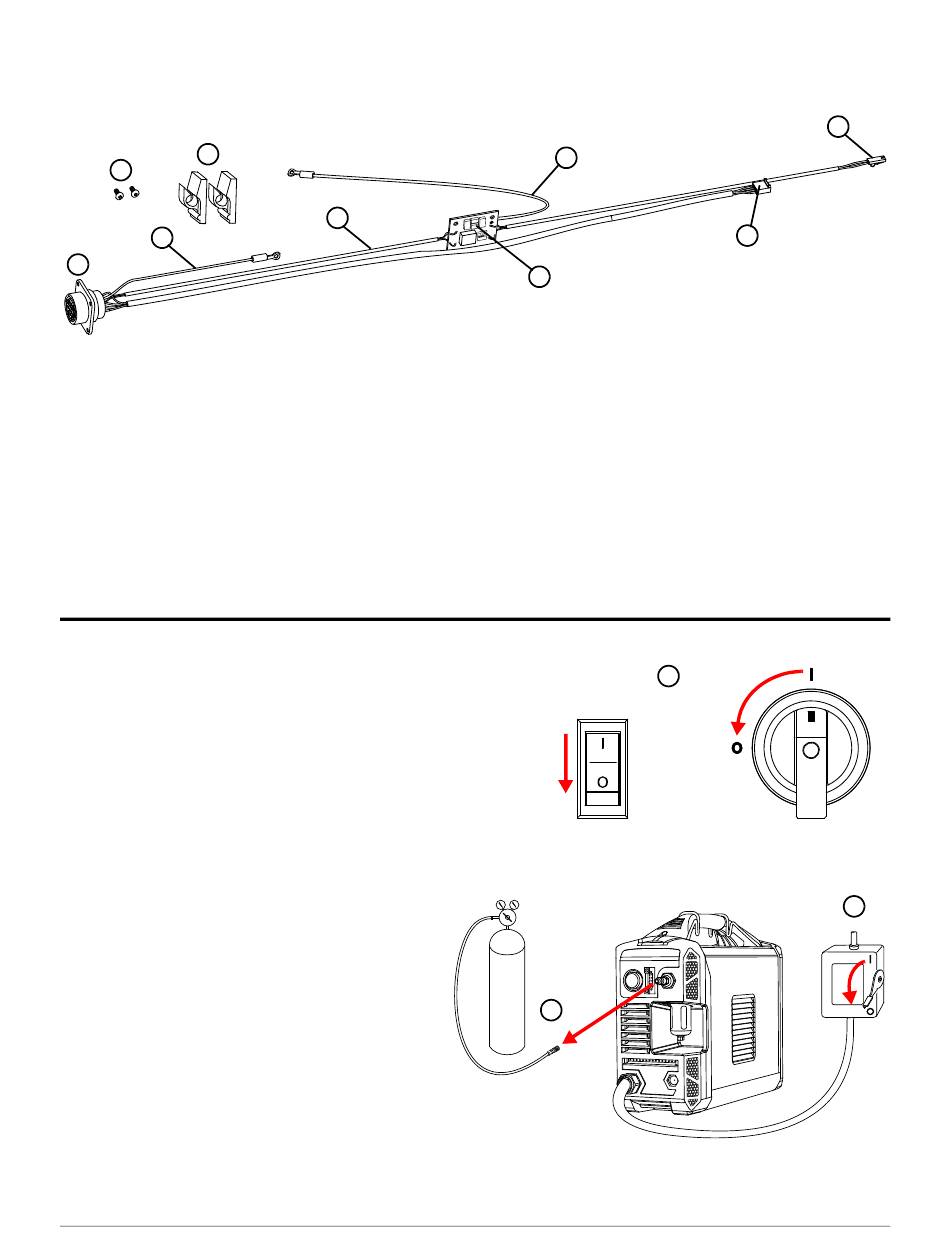 I

O

I

O

I