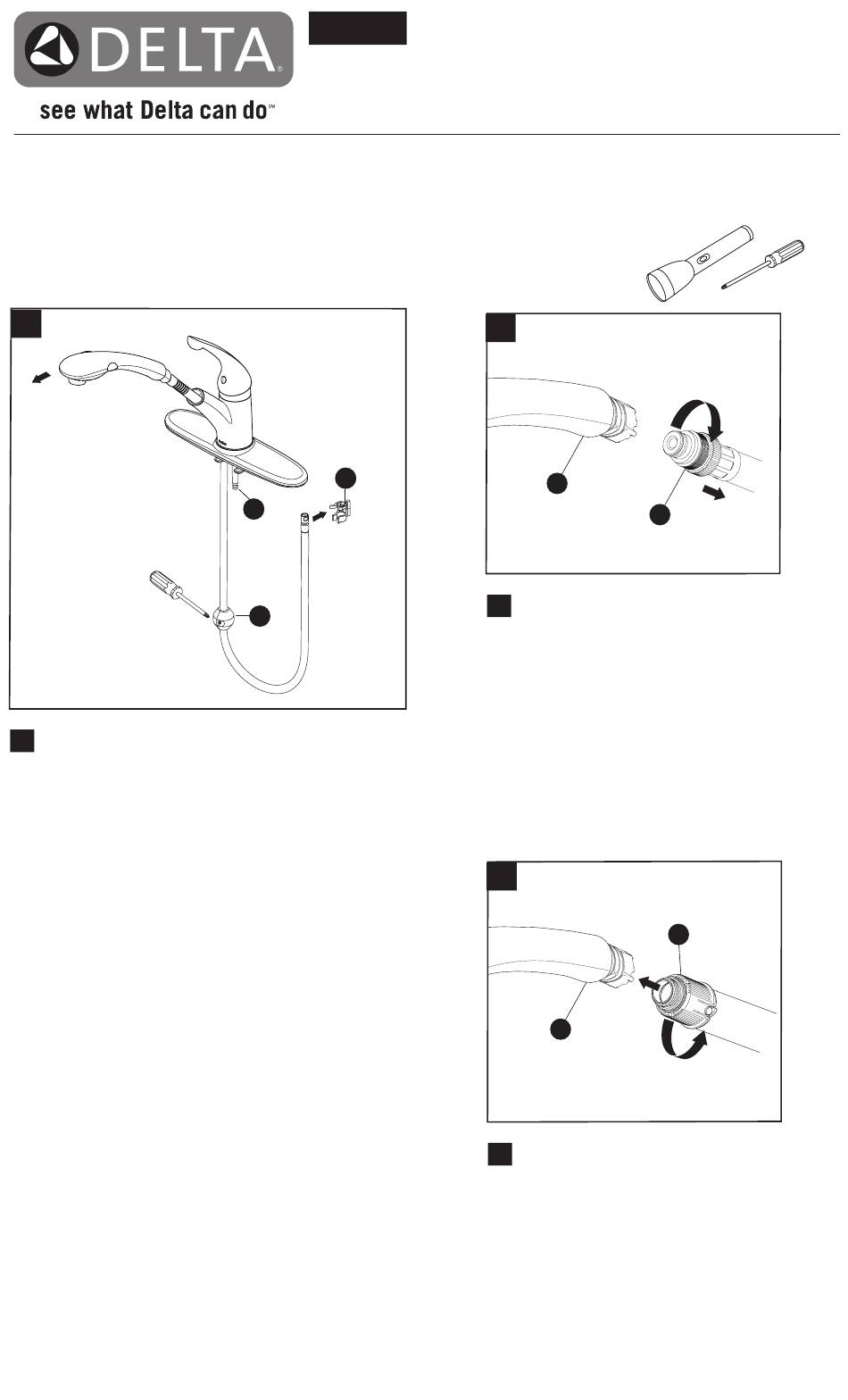 DELTA®

see what Delta can do℠