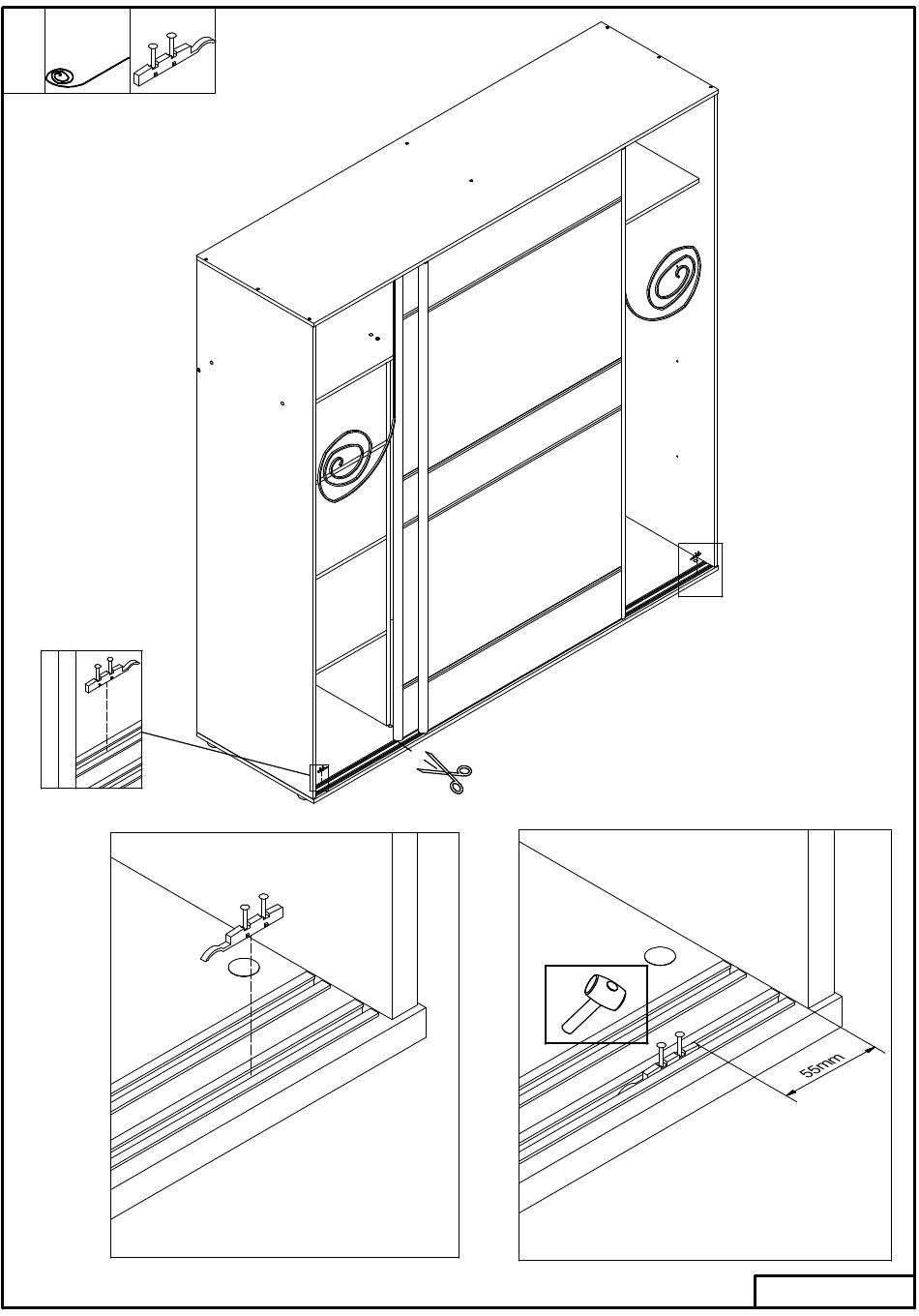 55mm