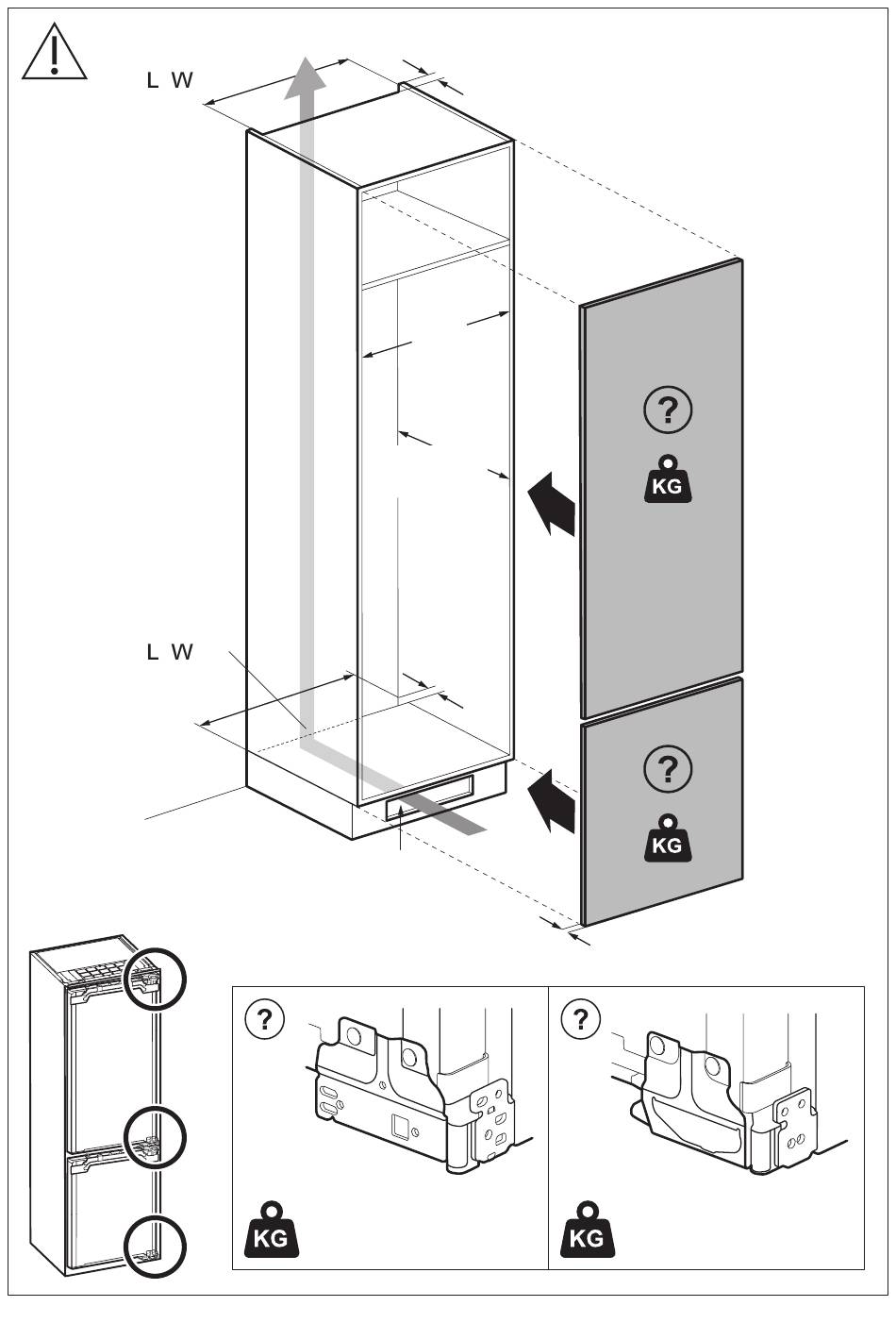 L W

?

KG

L W

?

KG

?

KG

?

KG