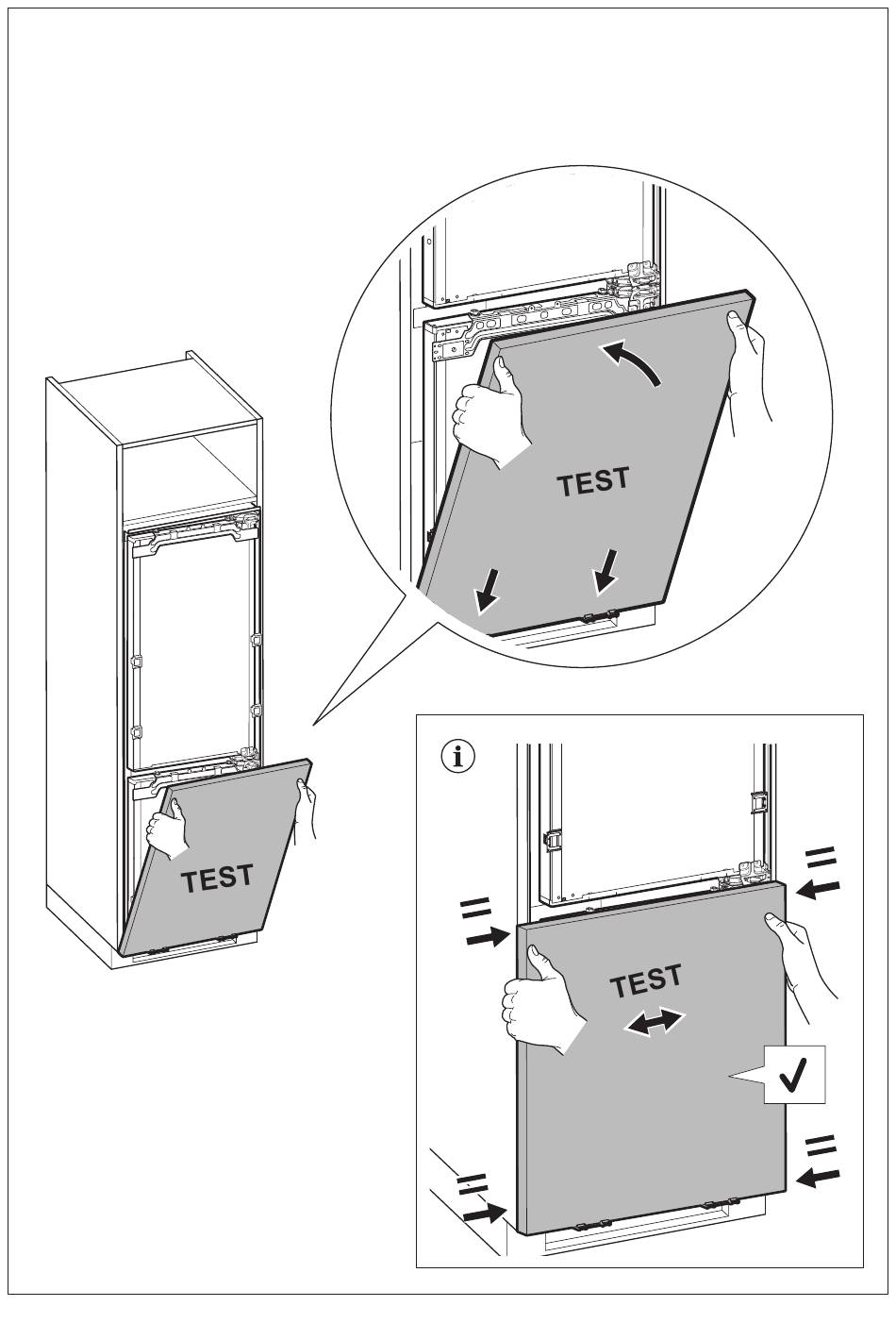 TEST

TEST

TEST