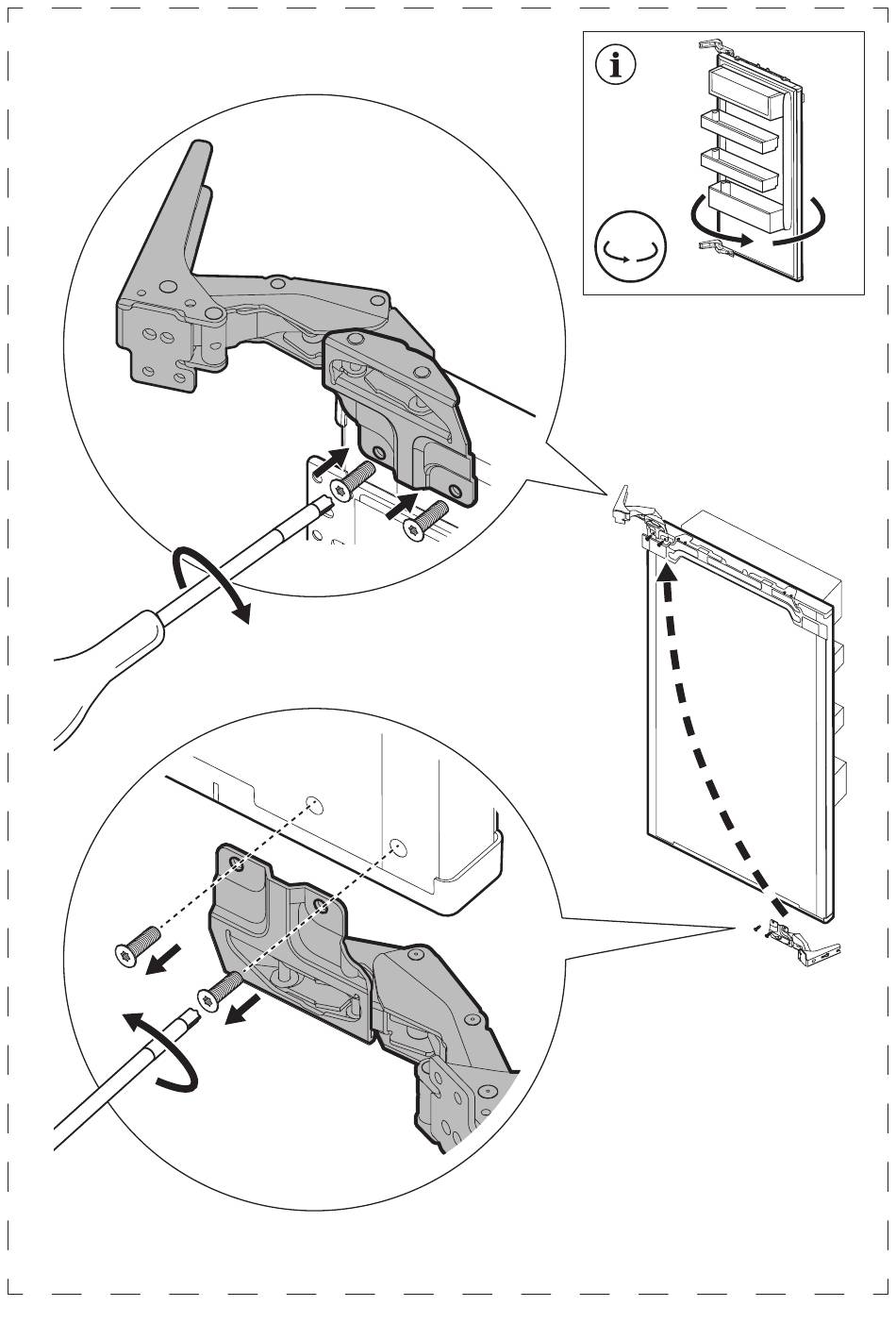 i