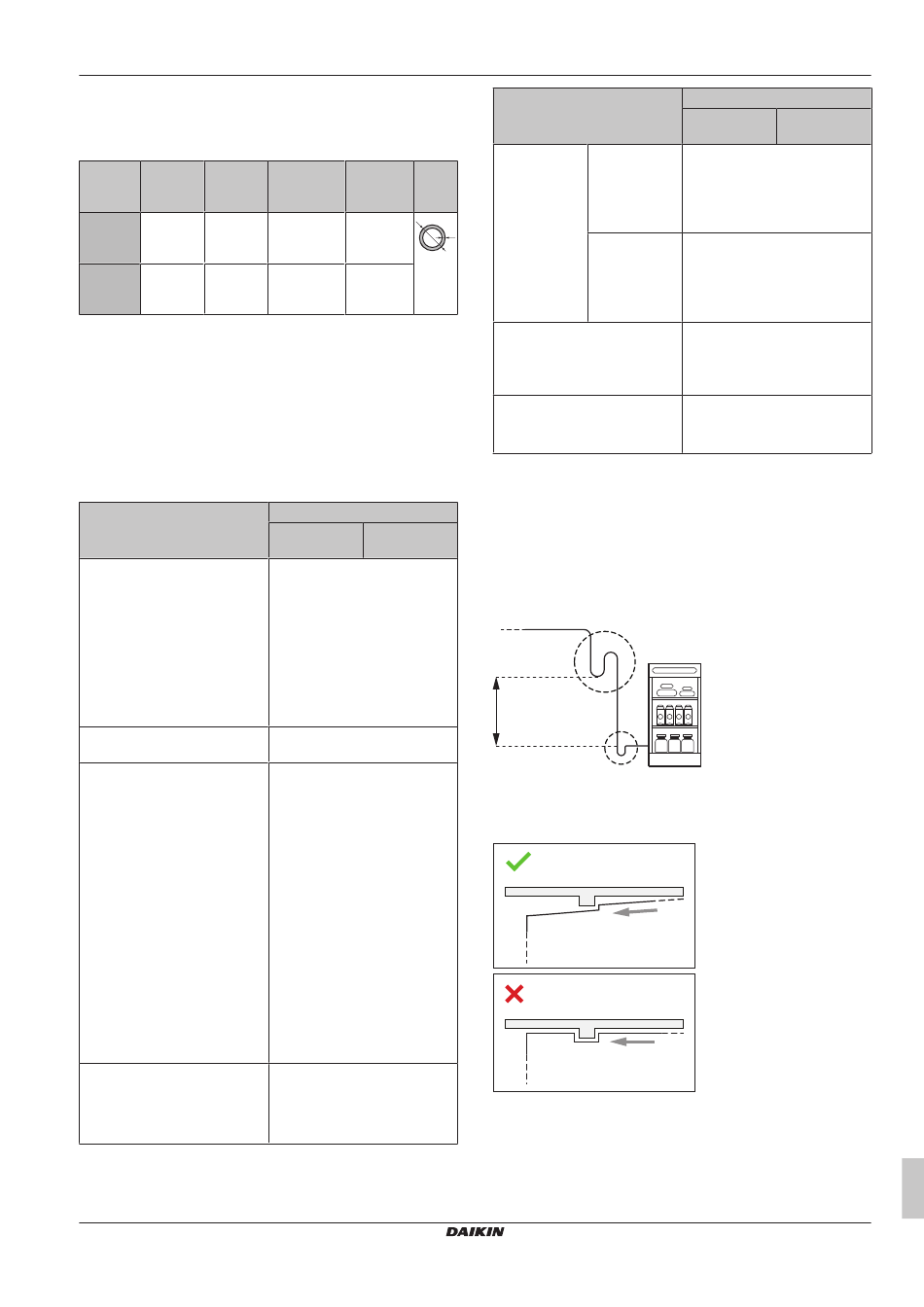 DAIKIN