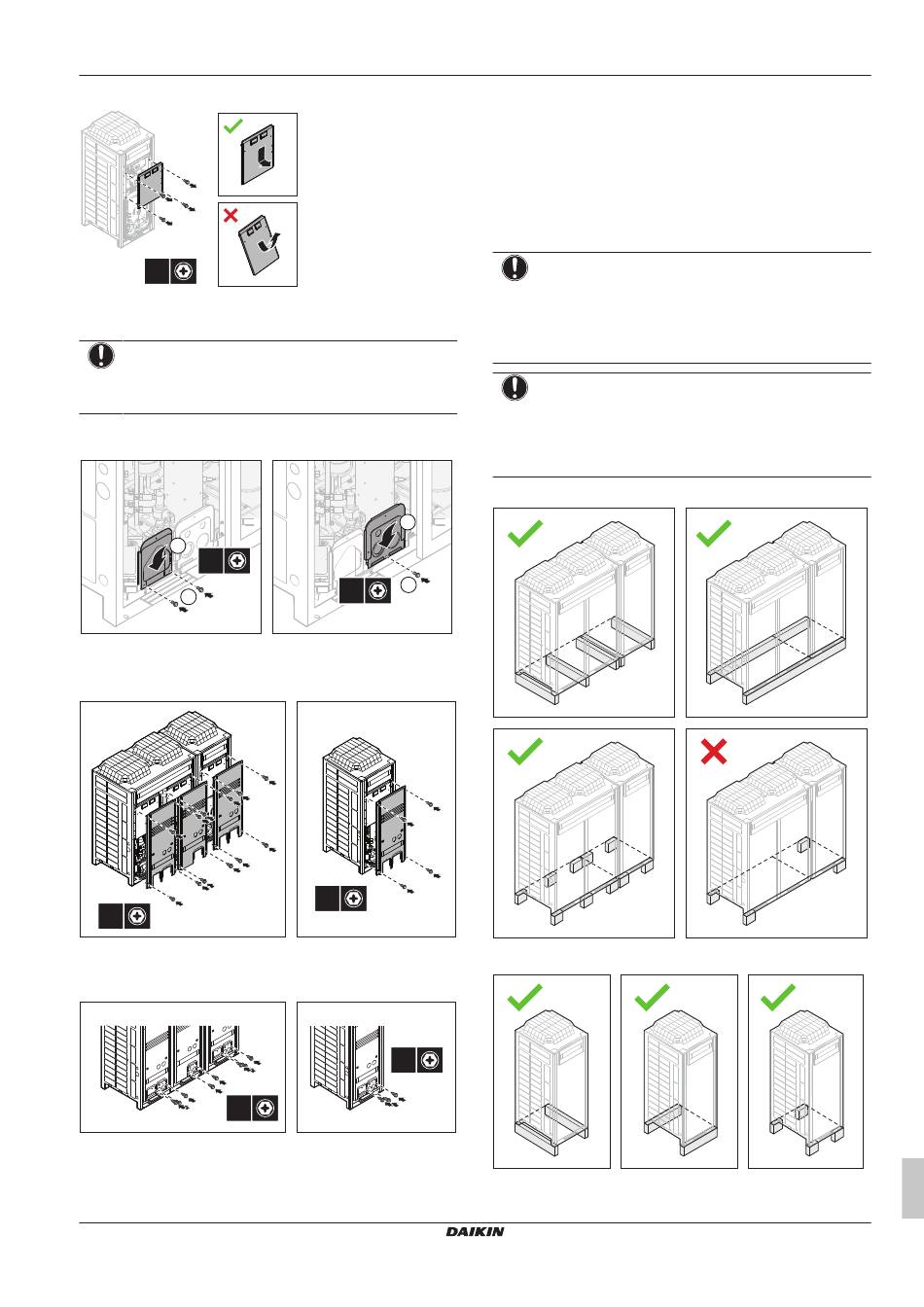 DAIKIN