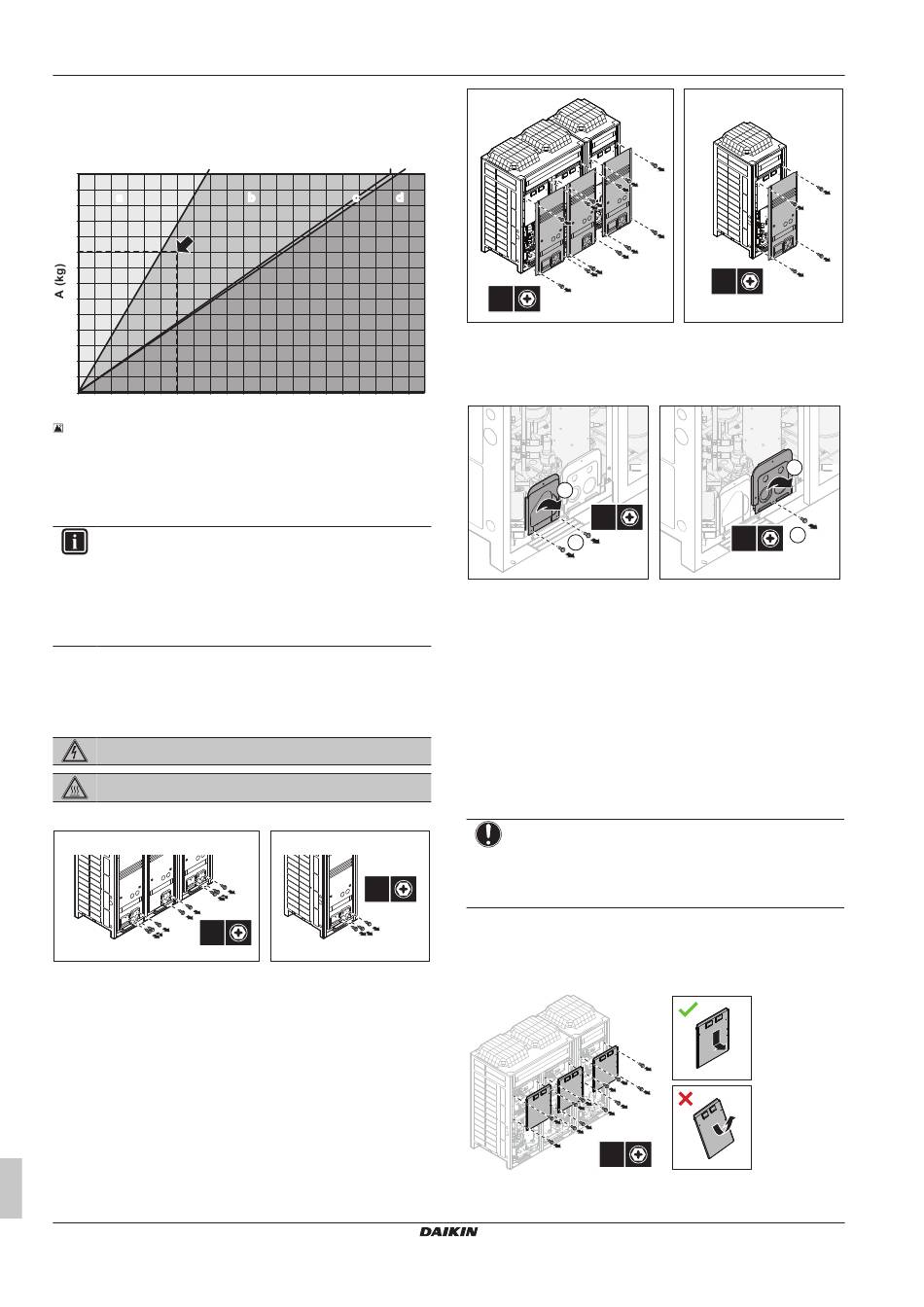 a

b

c

d

A (kg)

DAIKIN