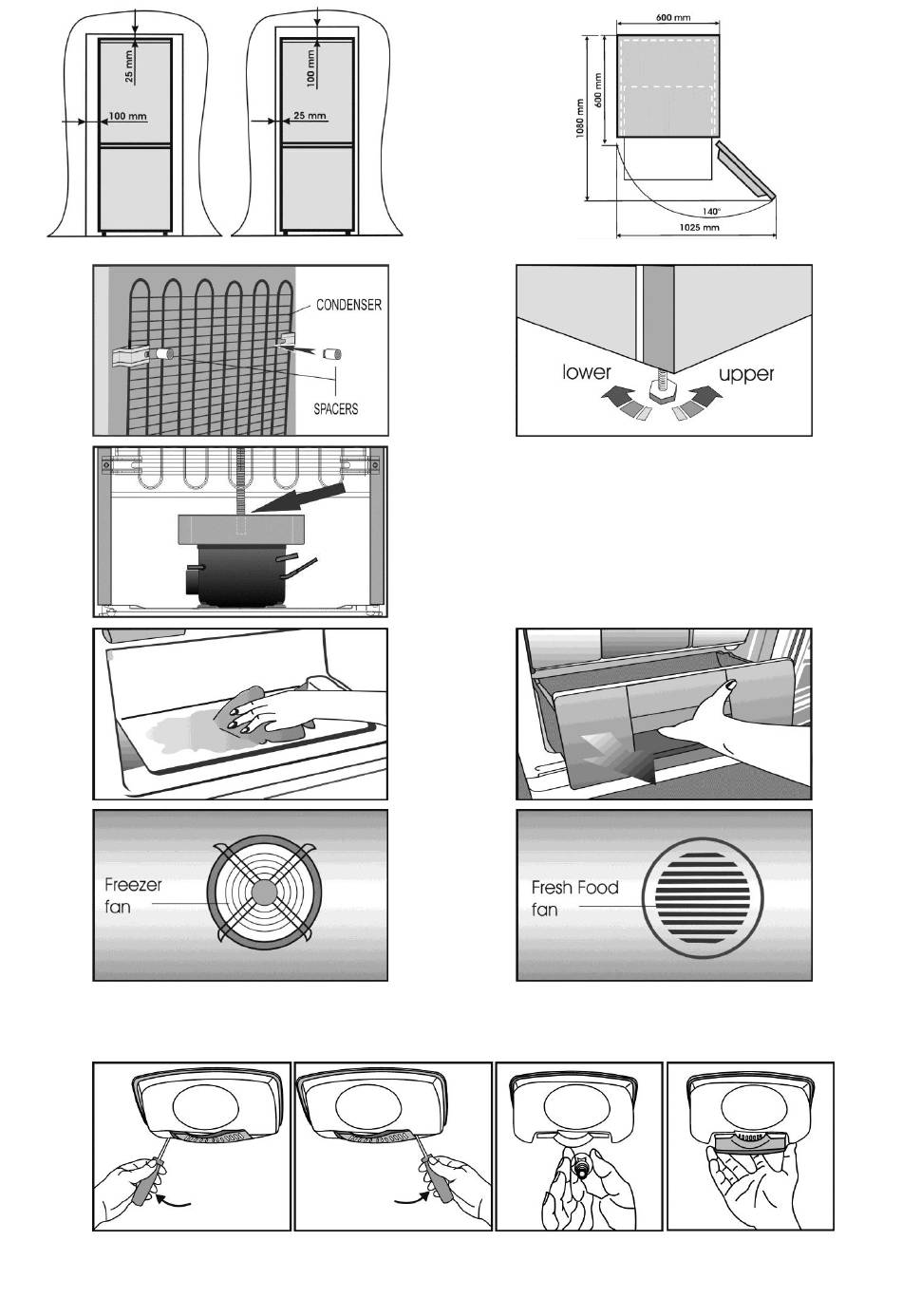 25 mm
100 mm
100 mm
25 mm

600 mm
600 mm
1080 mm
140°
1025 mm

CONDENSER
SPACERS

lower
upper

Freezer fan

Fresh Food fan