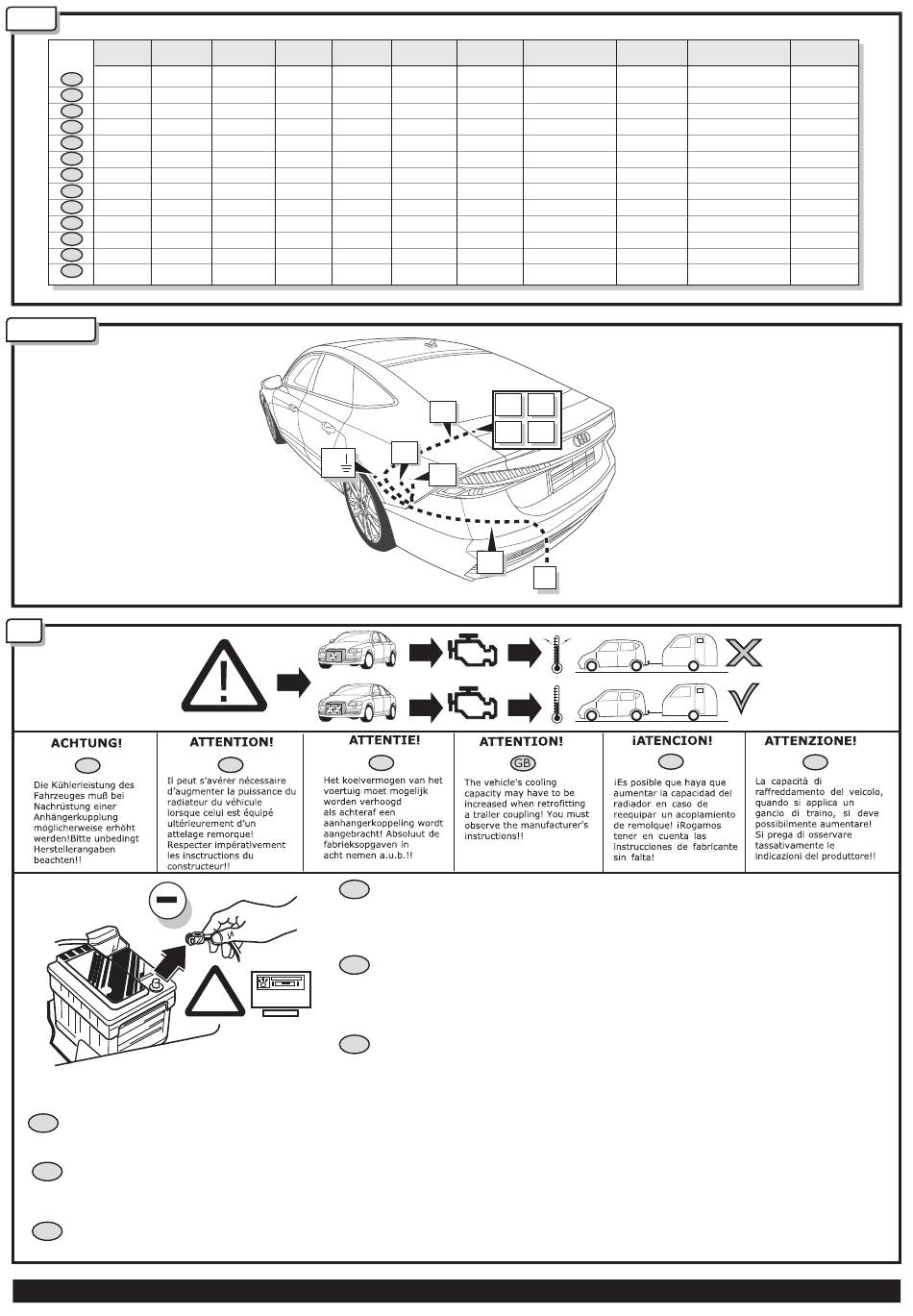 ACHTUNG!

Die Kühlerleistung des Fahrzeuges muß bei Nachrüstung einer Anhängerkupplung möglicherweise erhöht werden!Bitte unbedingt Herstellerangaben beachten!!

ATTENTION!

Il peut s'avérer nécessaire d'augmenter la puissance du radiateur du véhicule lorsque celui est équipé ultérieurement d'un attelage remorque! Respecter impérativement les insctructions du constructeur!!

ATTENTIE!

Het koelvermogen van het voertuig moet mogelijk worden verhoogd als achteraf een aanhangerkoppeling wordt aangebracht! Absoluut de fabrieksopgaven in acht nemen a.u.b.!!

ATTENTION!

GB

The vehicle's cooling capacity may have to be increased when retrofitting a trailer coupling! You must observe the manufacturer's instructions!!

¡ATENCION!

¡Es posible que haya que aumentar la capacidad del radiador en caso de reequipar un acoplamiento de remolque! ¡Rogamos tener en cuenta las instrucciones de fabricante sin falta!

ATTENZIONE!

La capacità di raffreddamento del veicolo, quando si applica un gancio di traino, si deve possibilmente aumentare! Si prega di osservare tassativamente le indicazioni del produttore!!