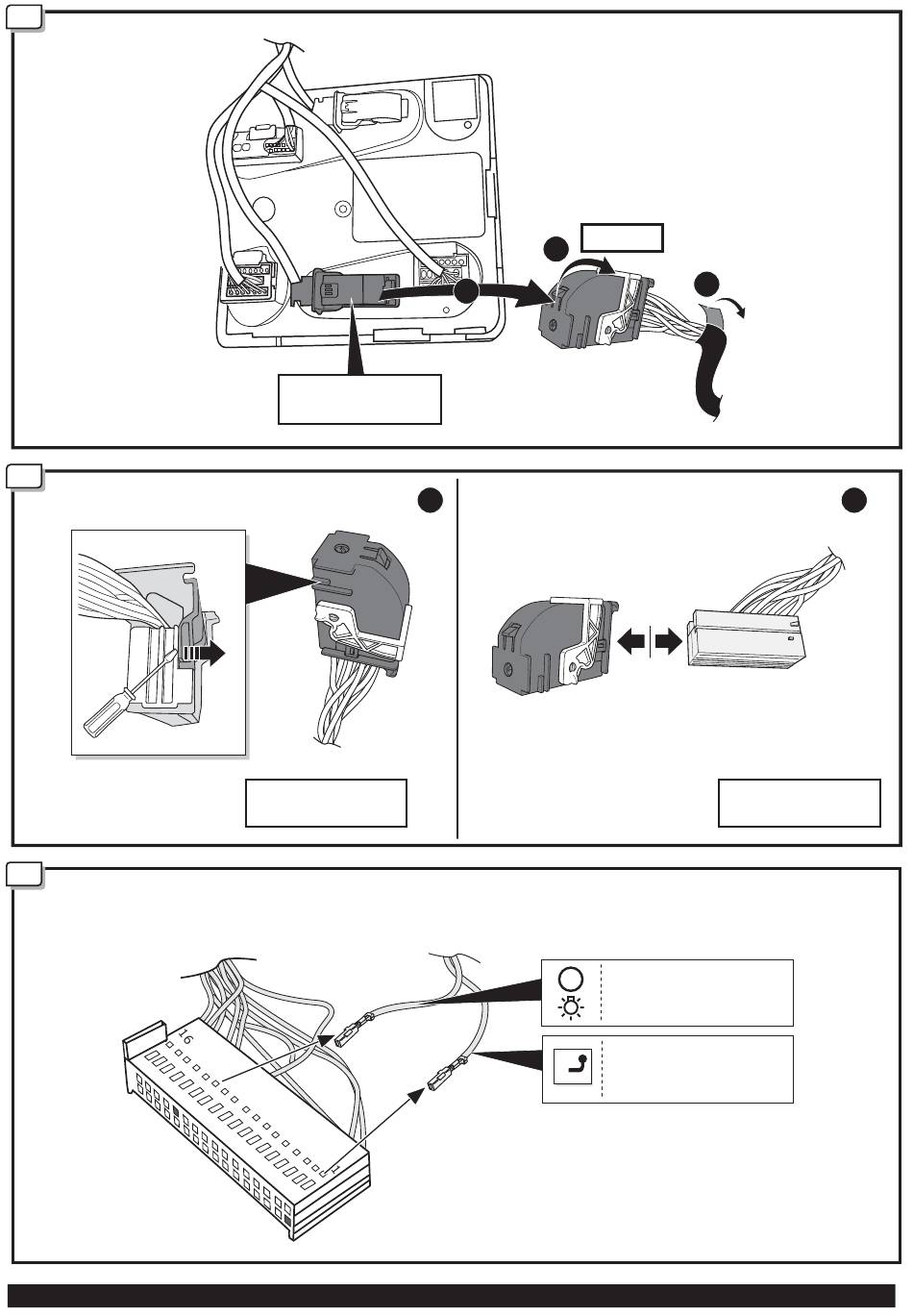 16