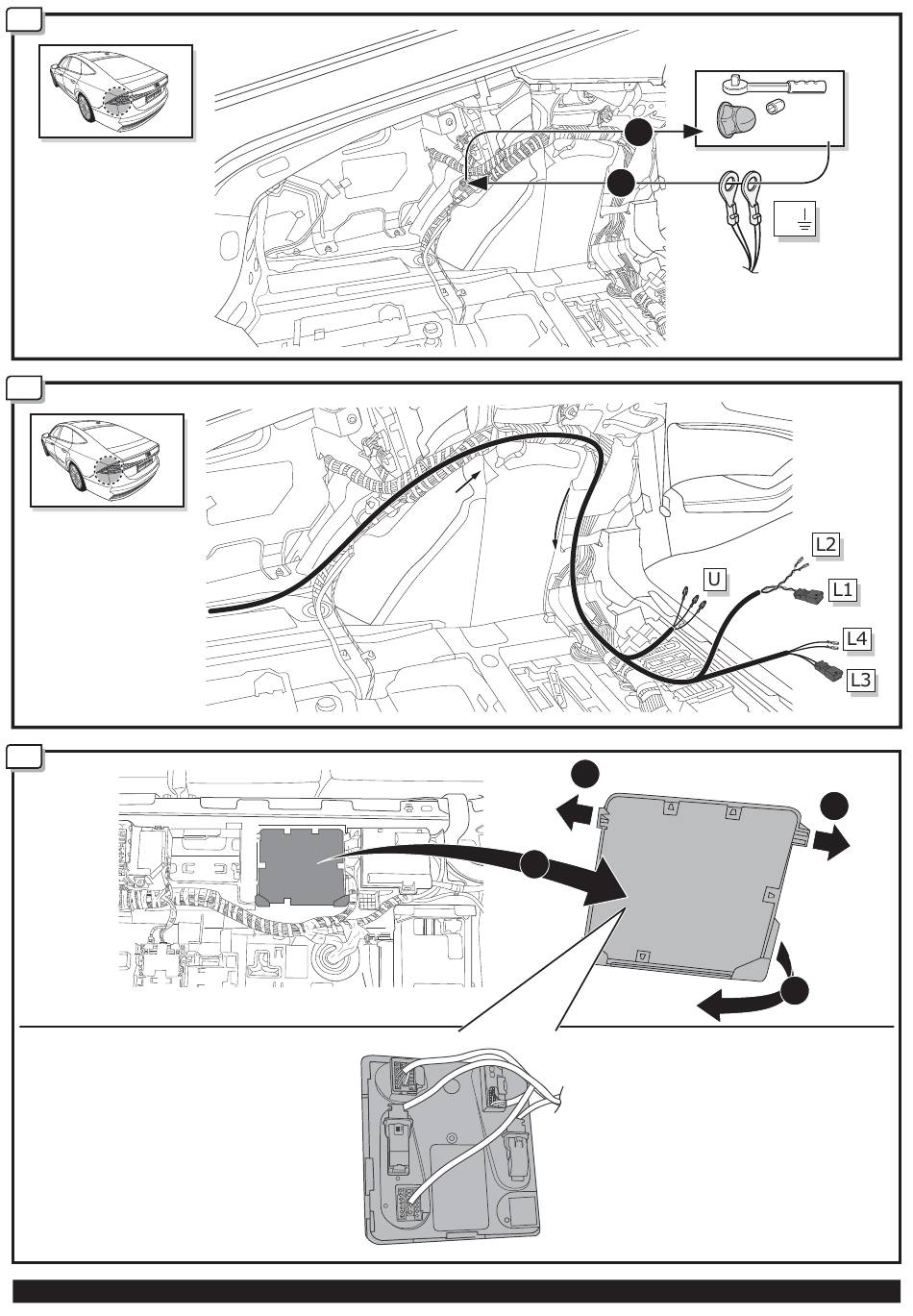 L2
U
L1
L4
L3