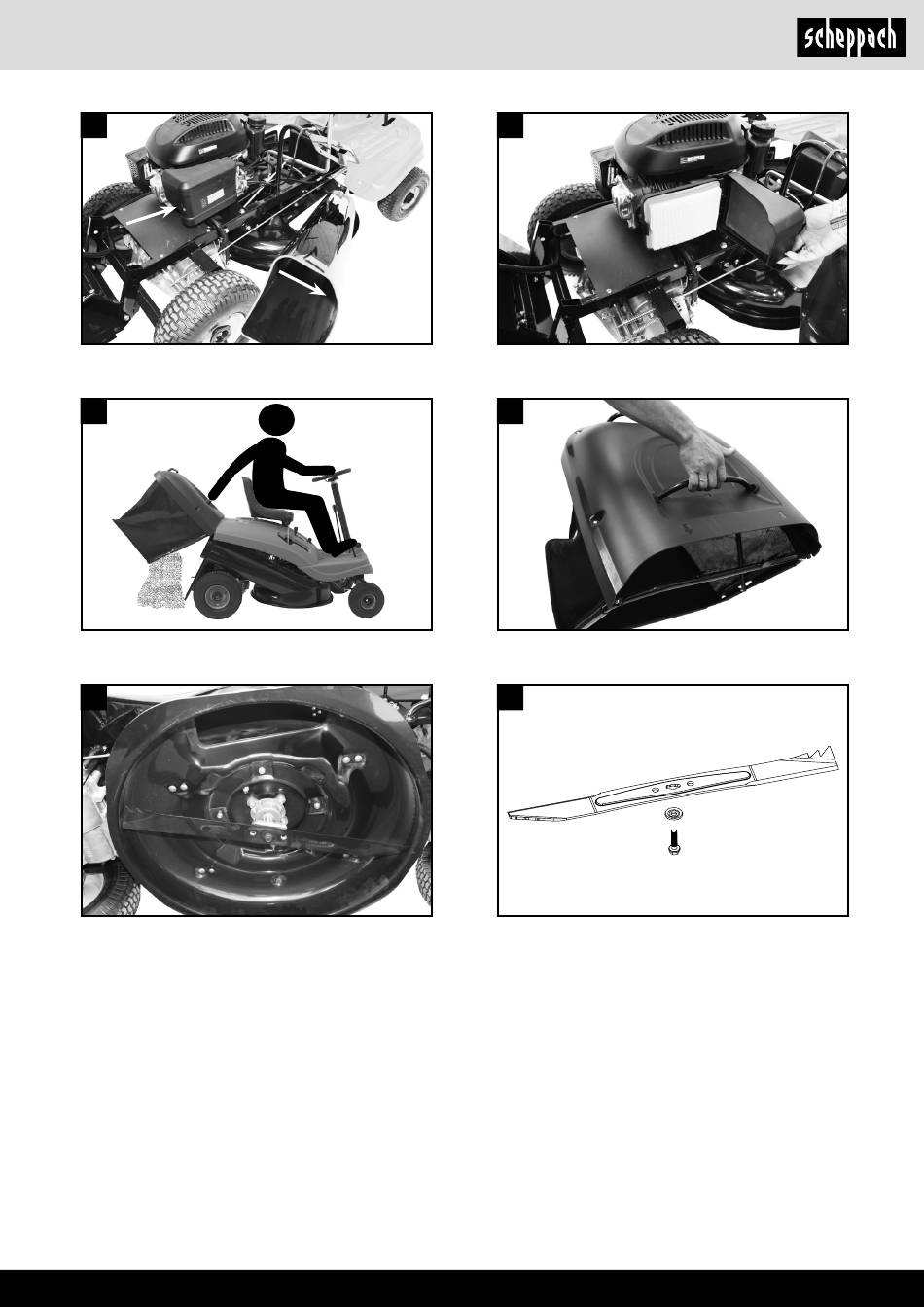 scheppach