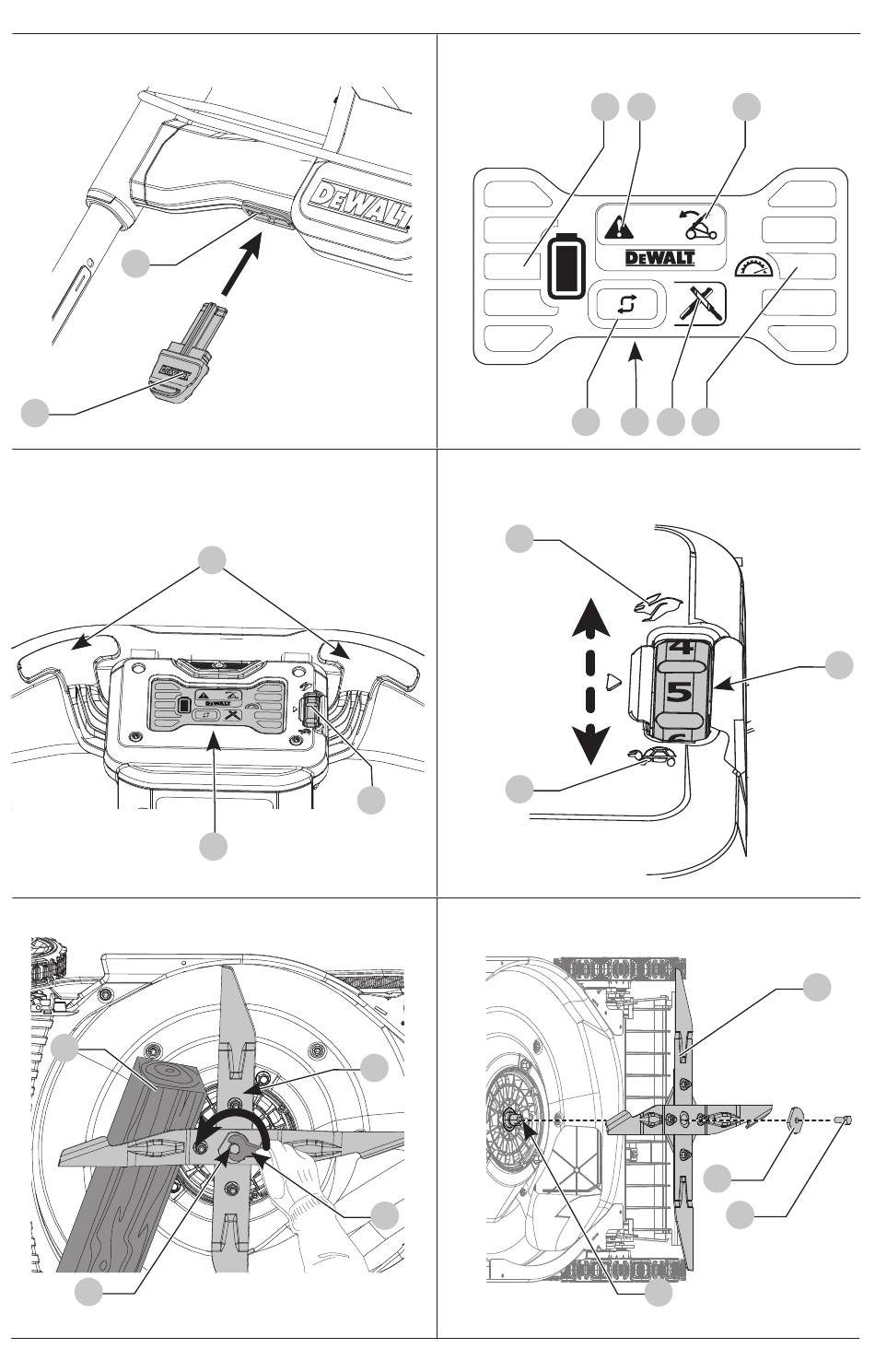 DEWALT

DEWALT

DEWALT

DEWALT

4
5
6