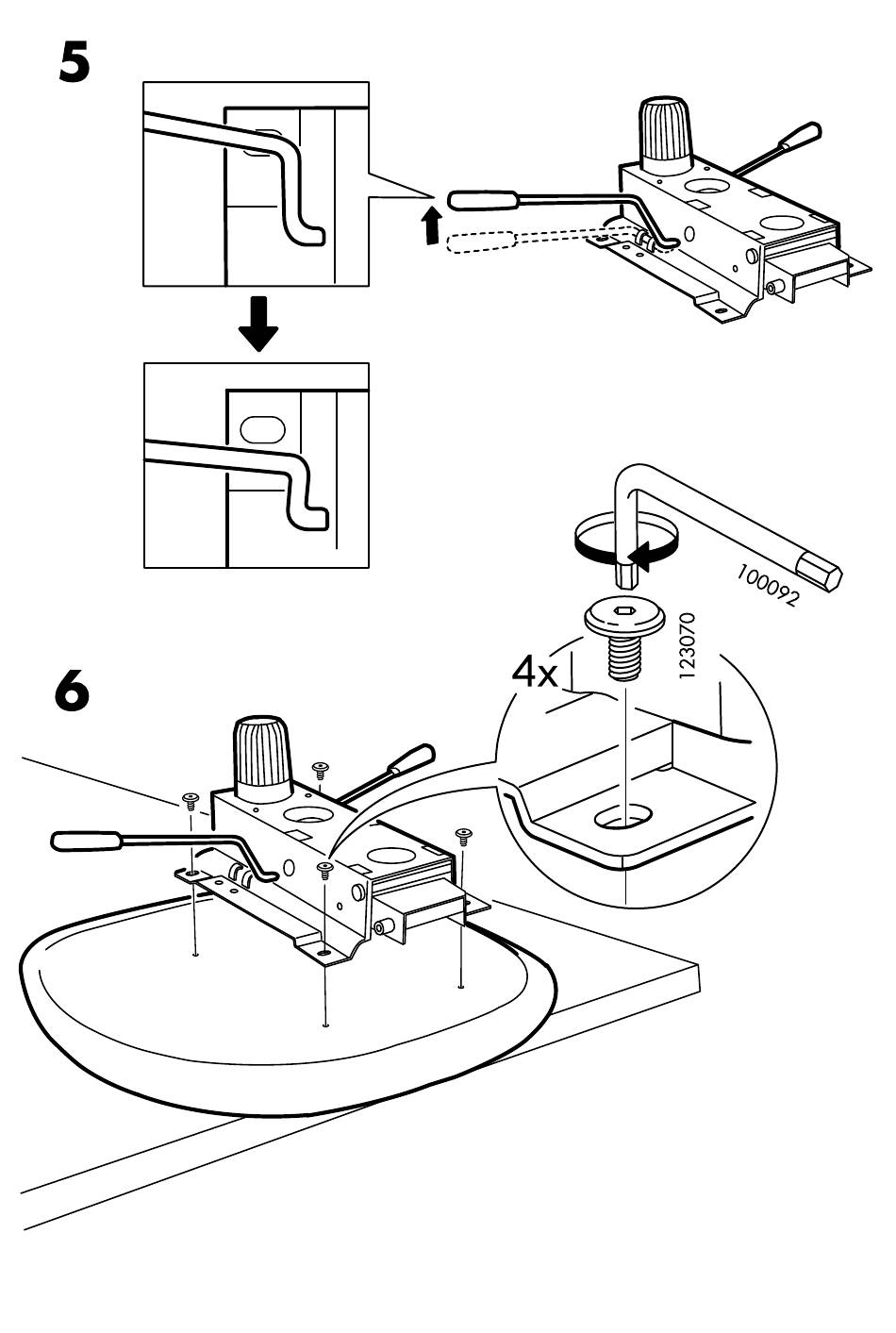 5

100092

123070

4x

6