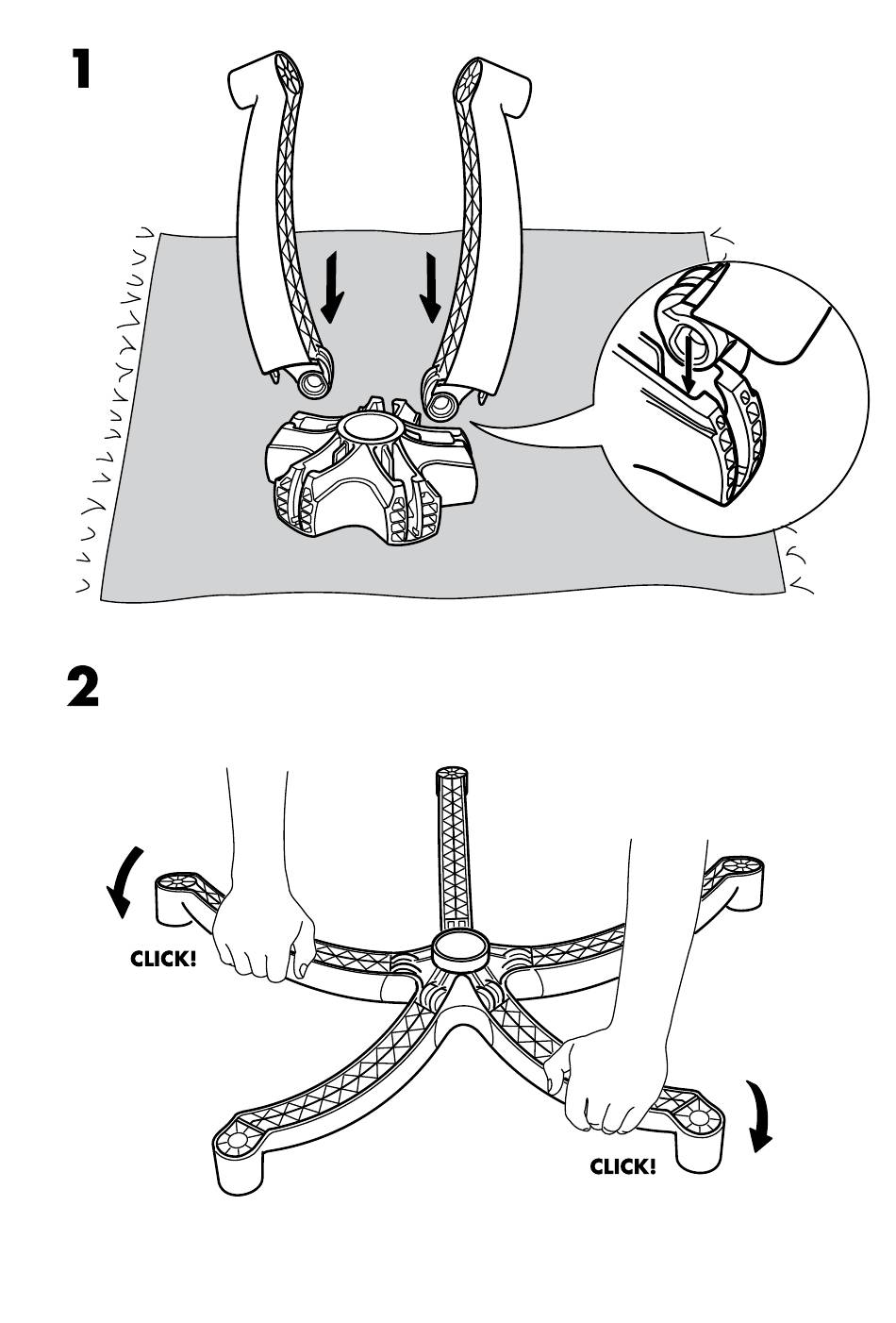 1

2

CLICK!

CLICK!