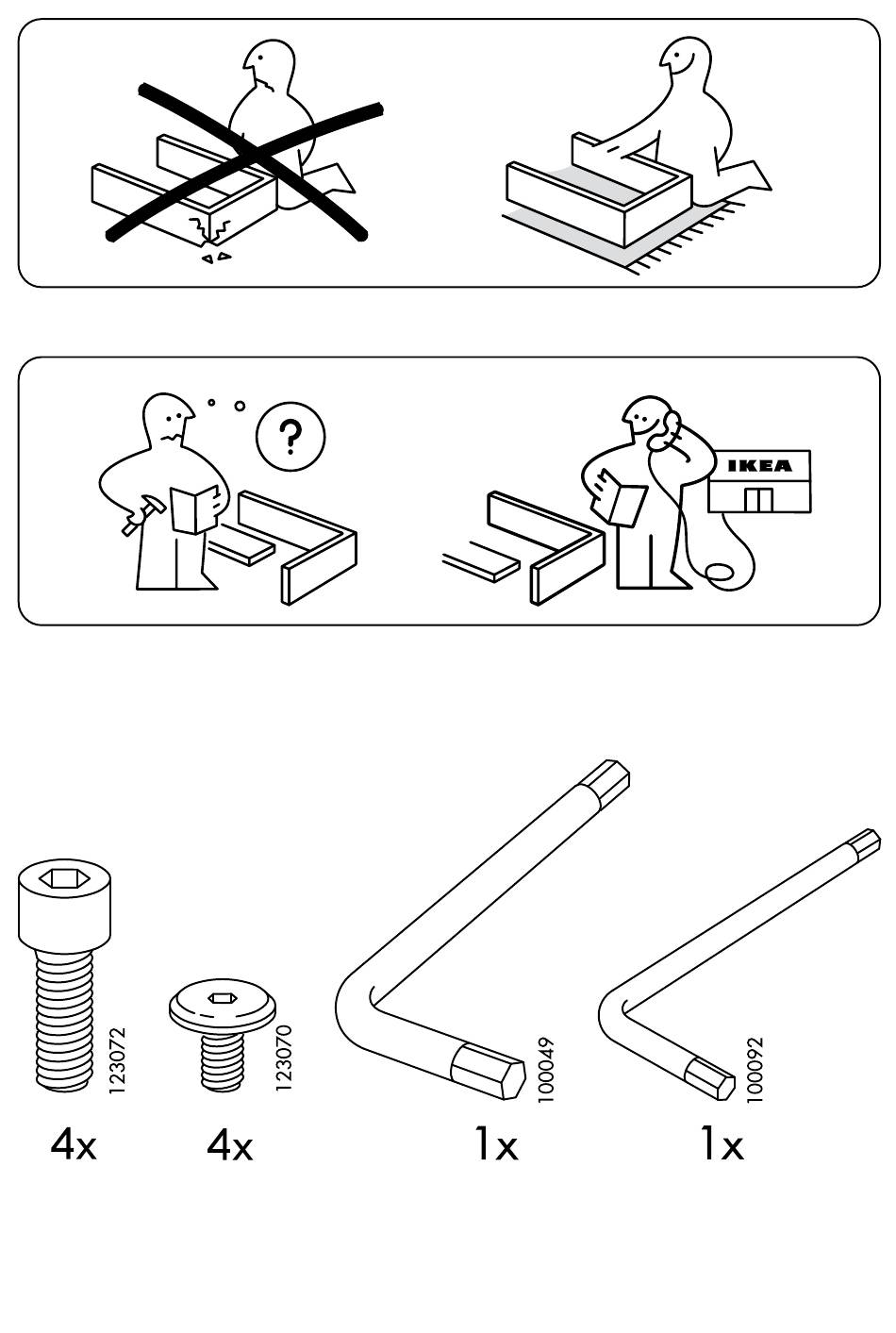 ?

IKEA

123072
4x

123070
4x

100049
1x

100092
1x