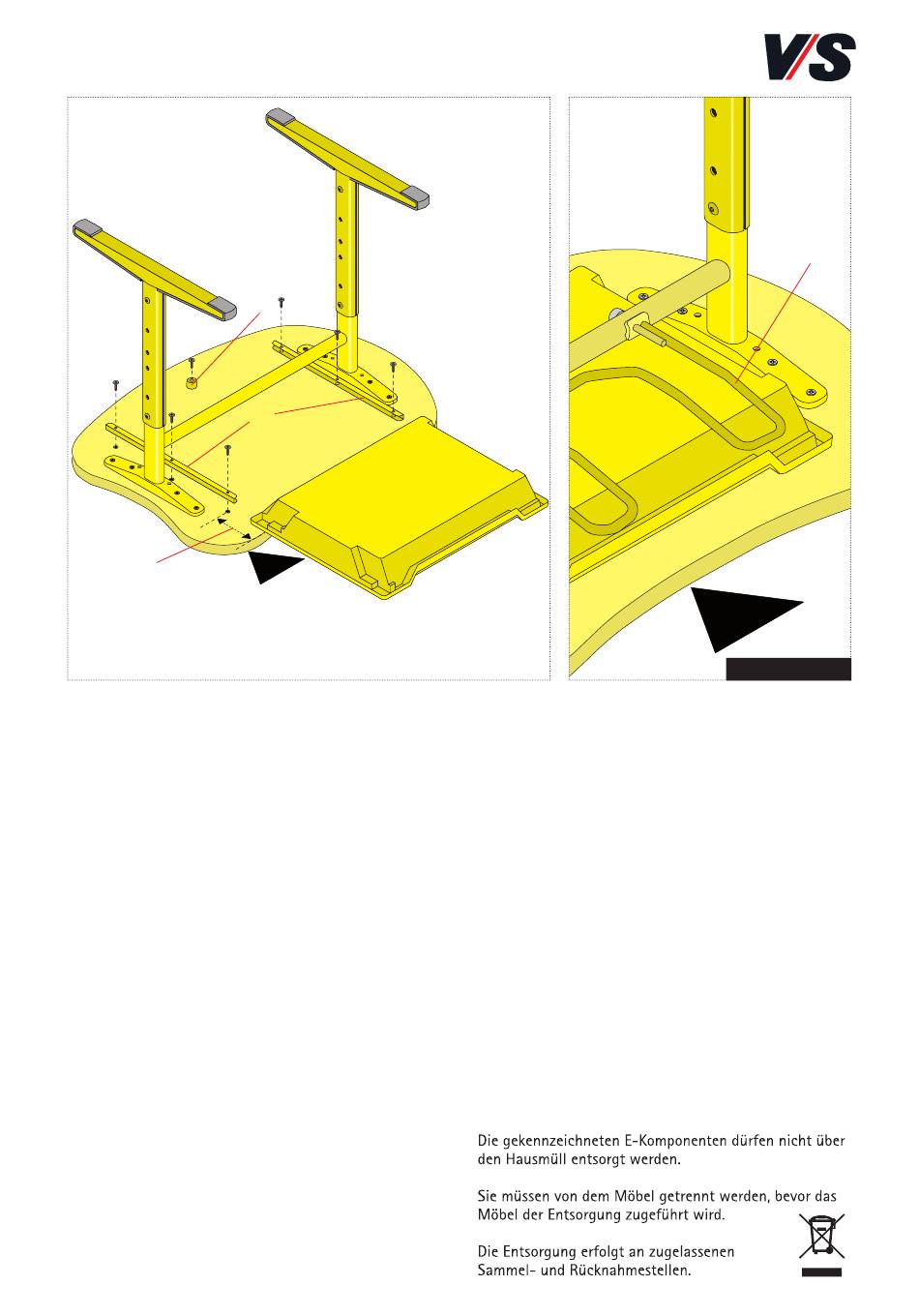 V/S

Die gekennzeichneten E-Komponenten dürfen nicht über den Hausmüll entsorgt werden.

Sie müssen von dem Möbel getrennt werden, bevor das Möbel der Entsorgung zugeführt wird.

Die Entsorgung erfolgt an zugelassenen Sammel- und Rücknahmestellen.