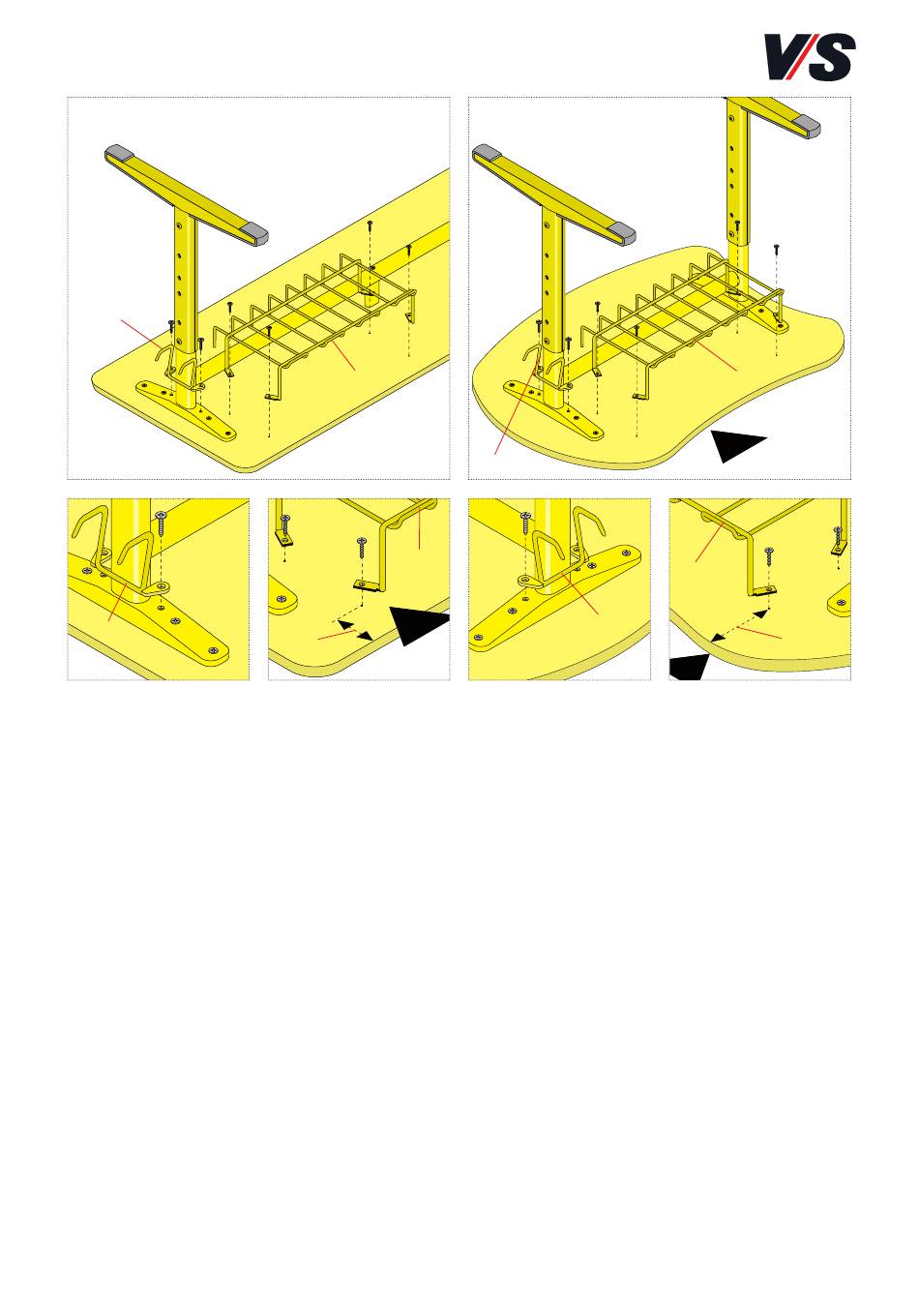 V/S