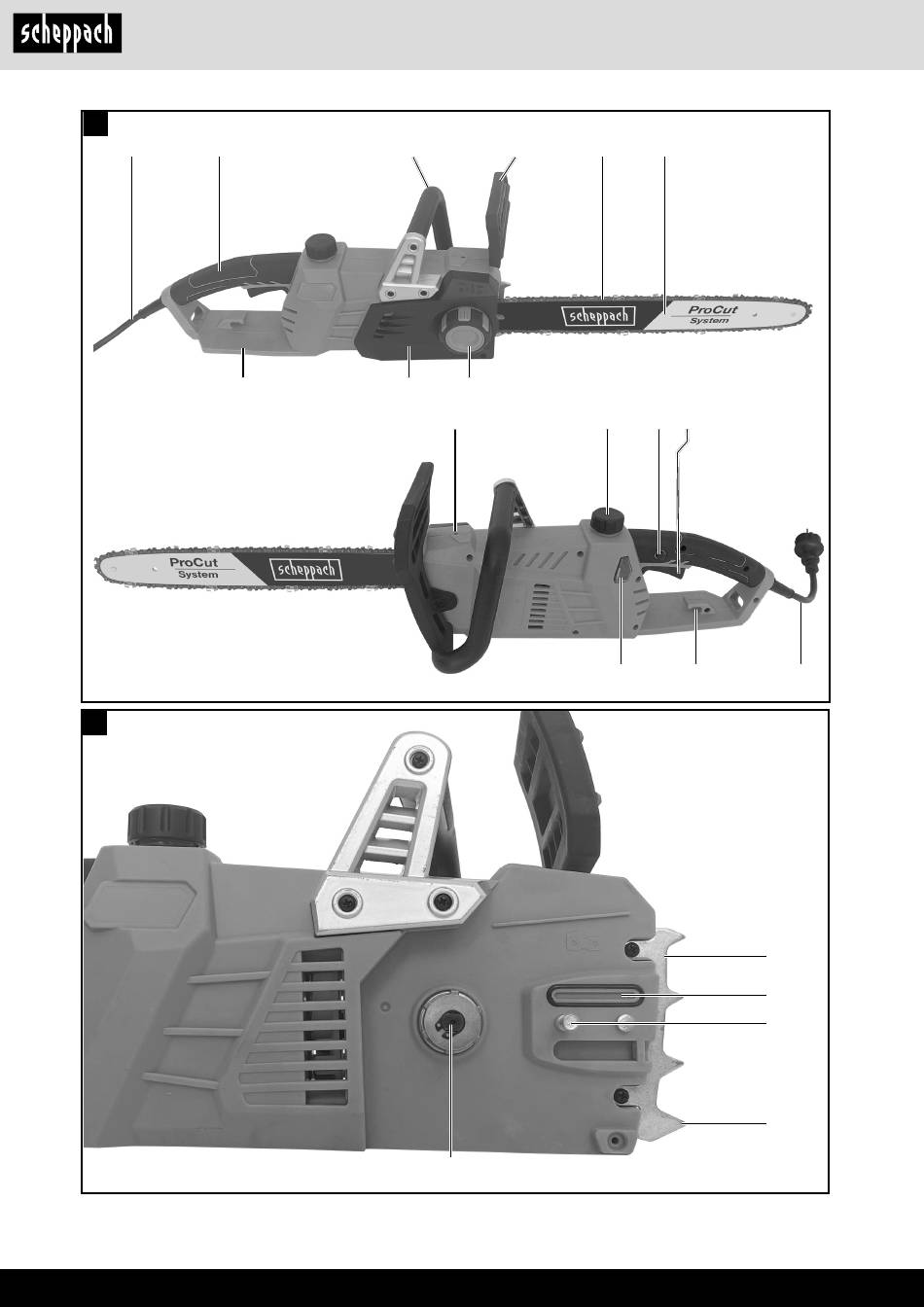 scheppach

scheppach

ProCut
System

ProCut
System

scheppach