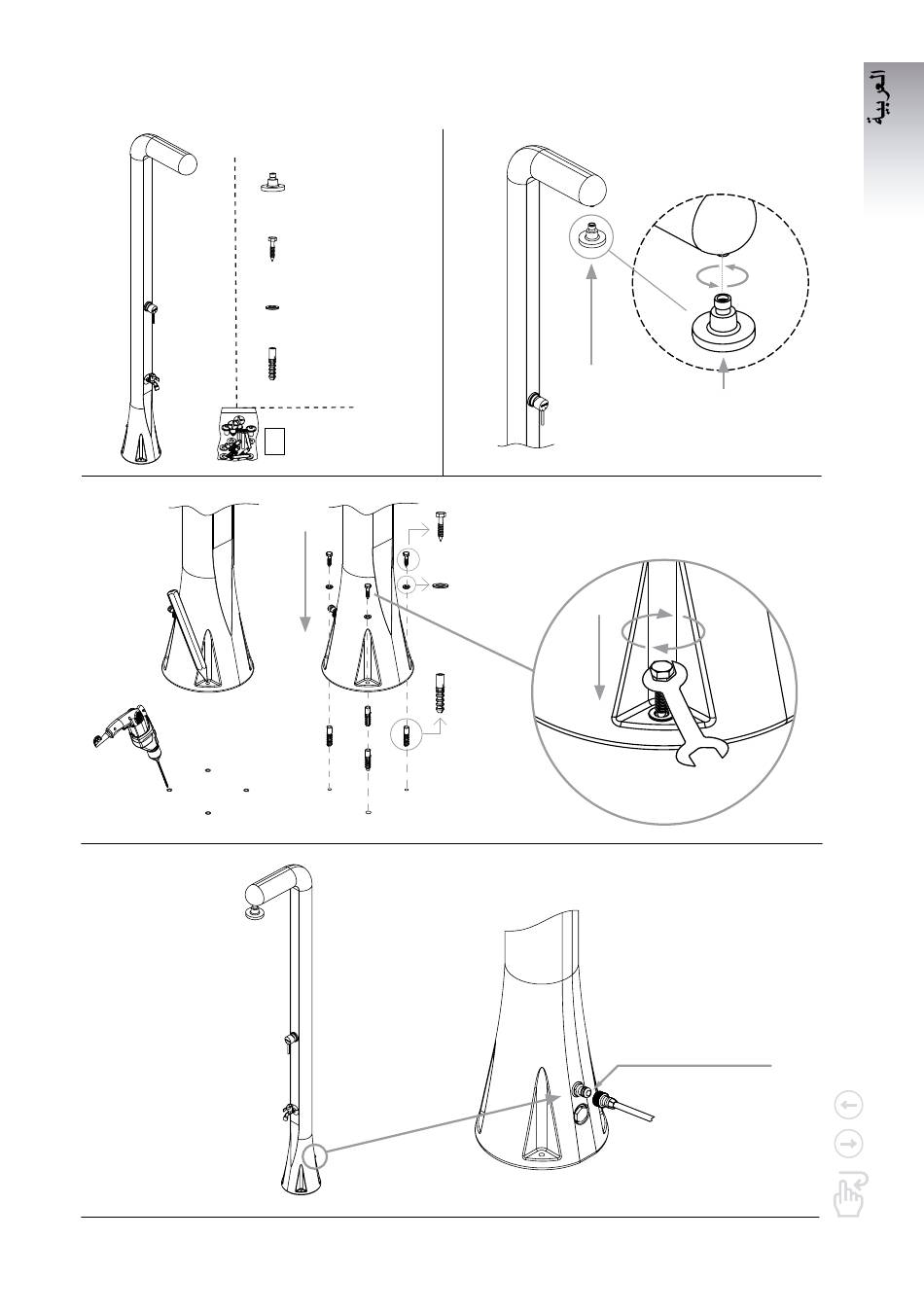 العربية