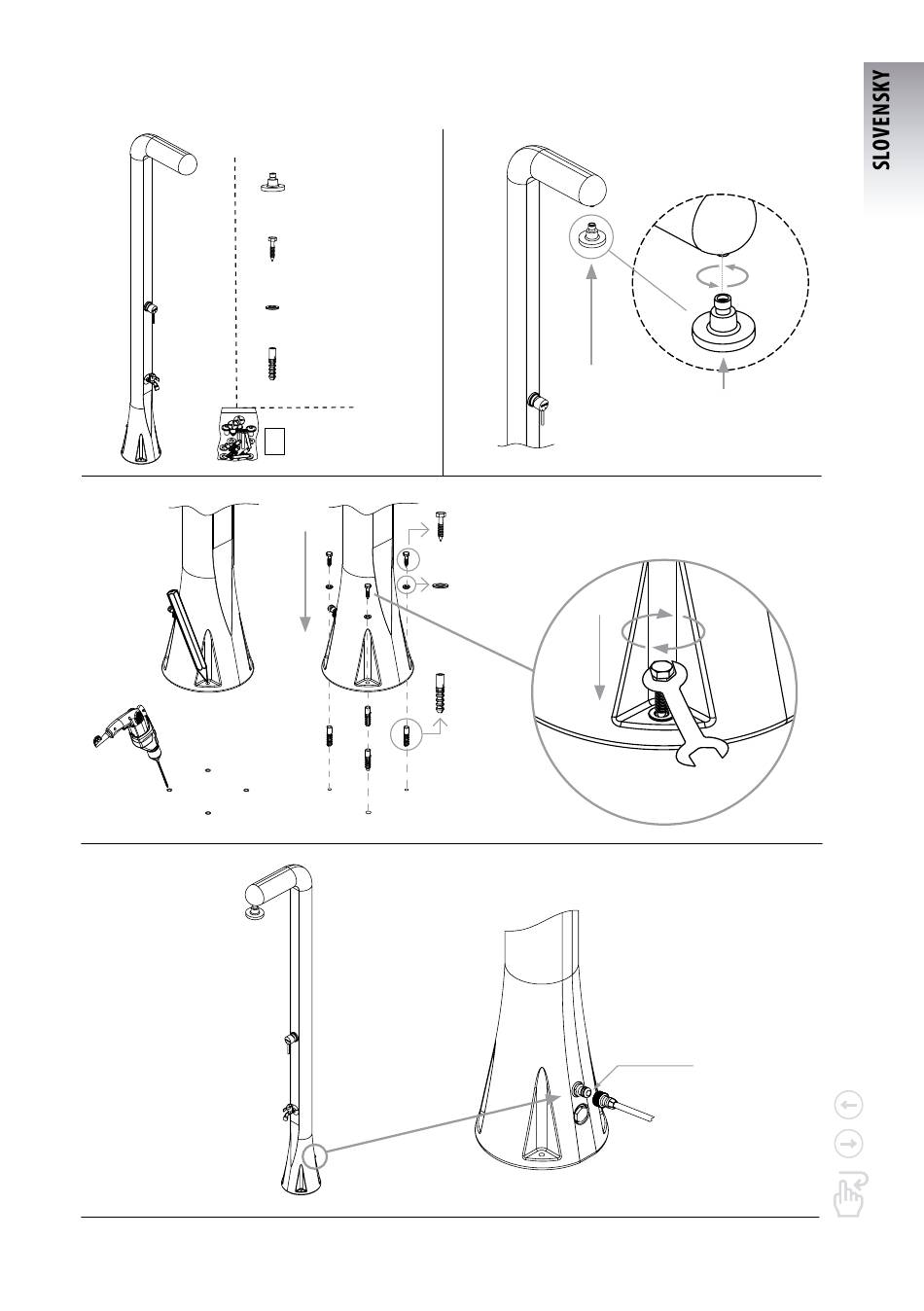 SLOVENSKY