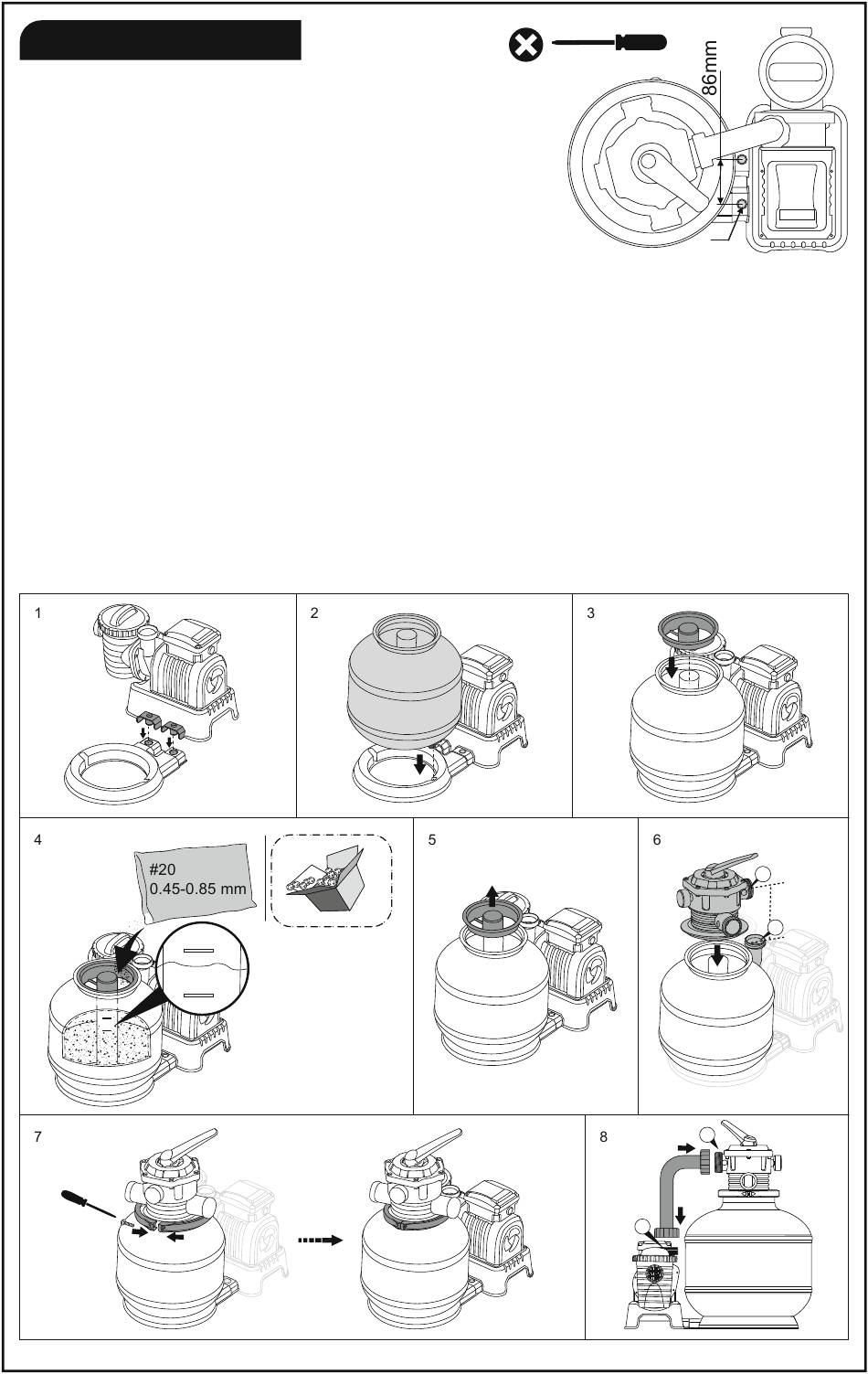 86mm

1

2

3

4

#20
0.45-0.85 mm

5

6

7

8