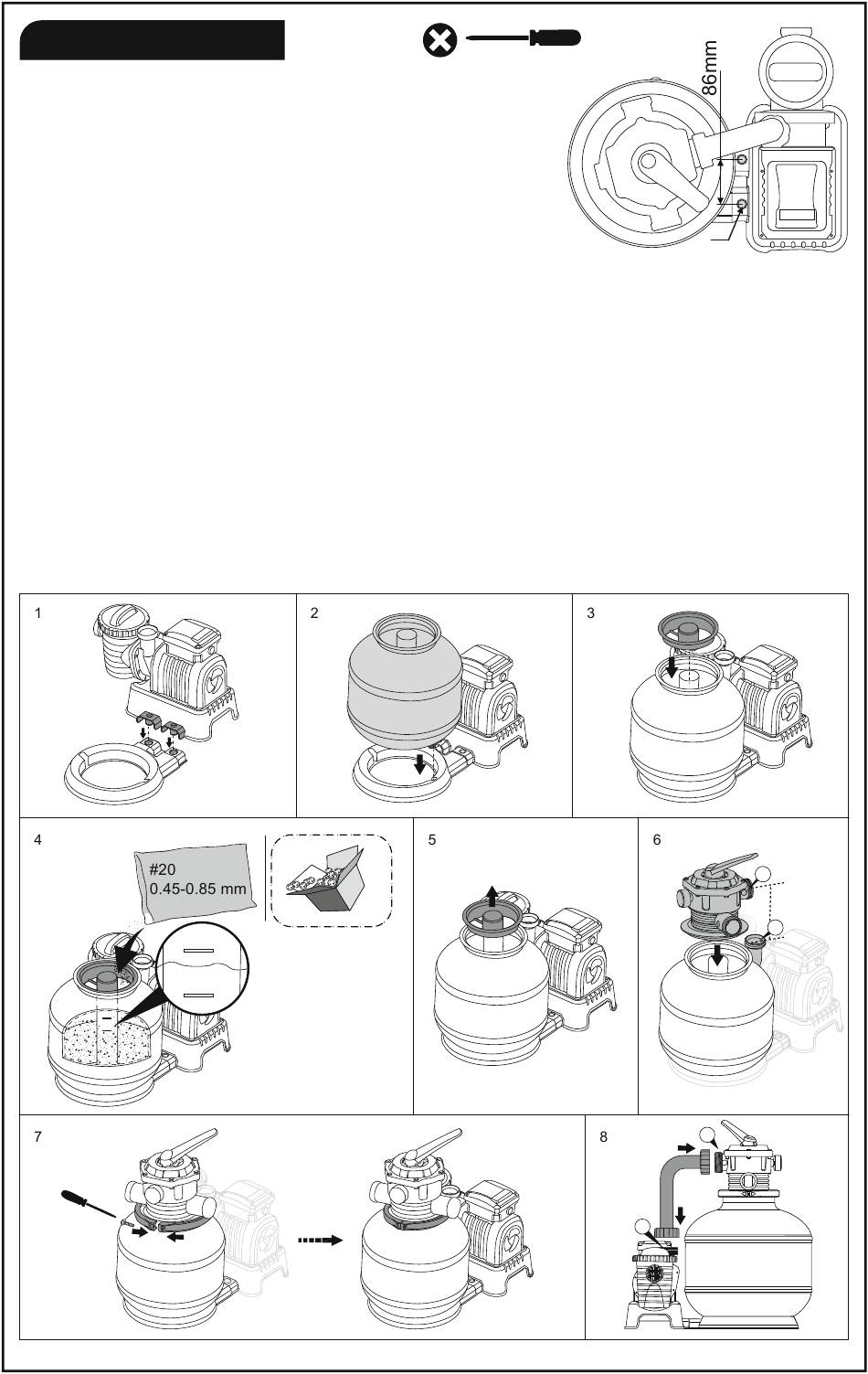 86mm

1

2

3

4

#20
0.45-0.85 mm

5

6

7

8