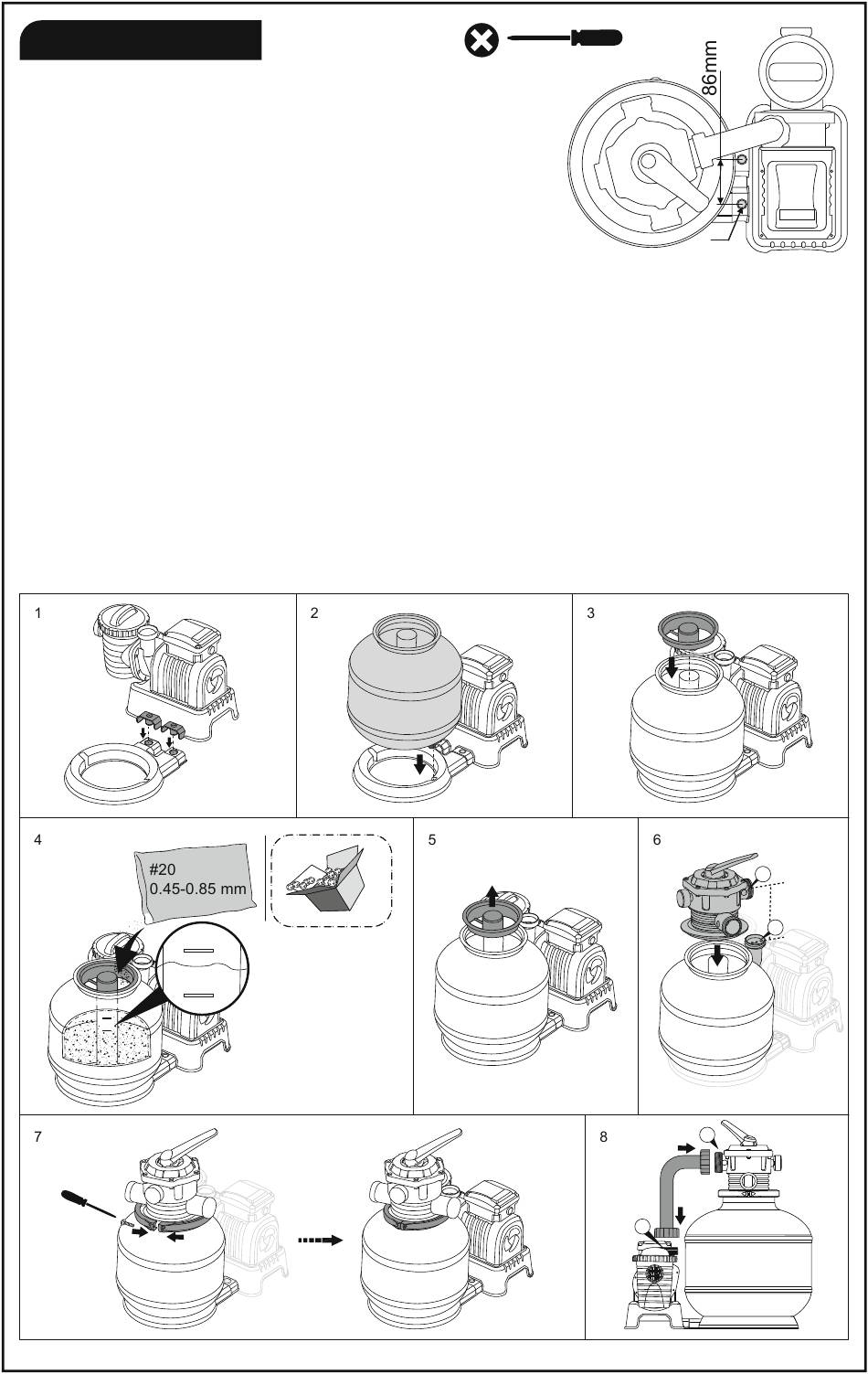 86mm

1

2

3

4

#20
0.45-0.85 mm

5

6

7

8