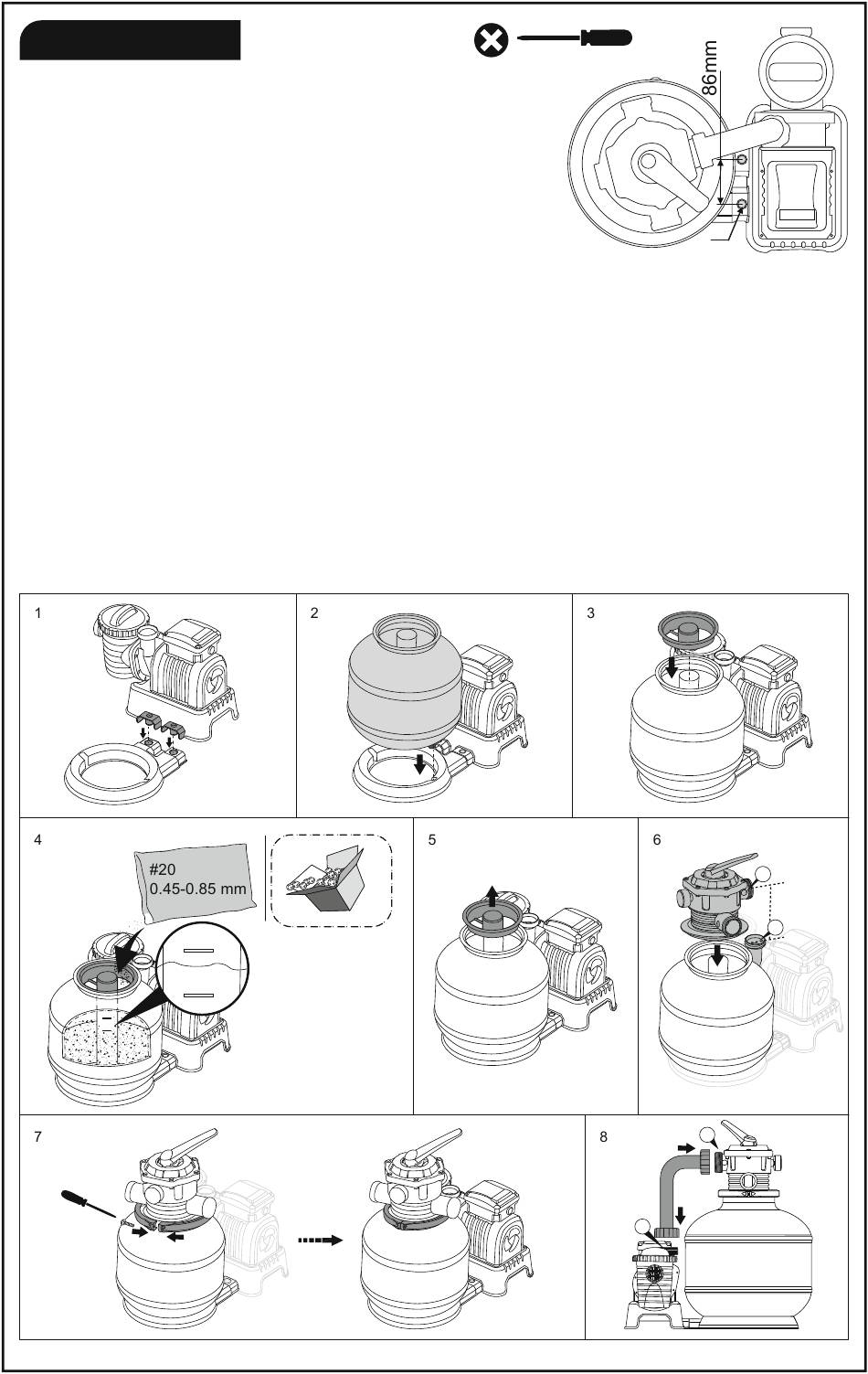 86mm

1

2

3

4

#20
0.45-0.85 mm

5

6

7

8