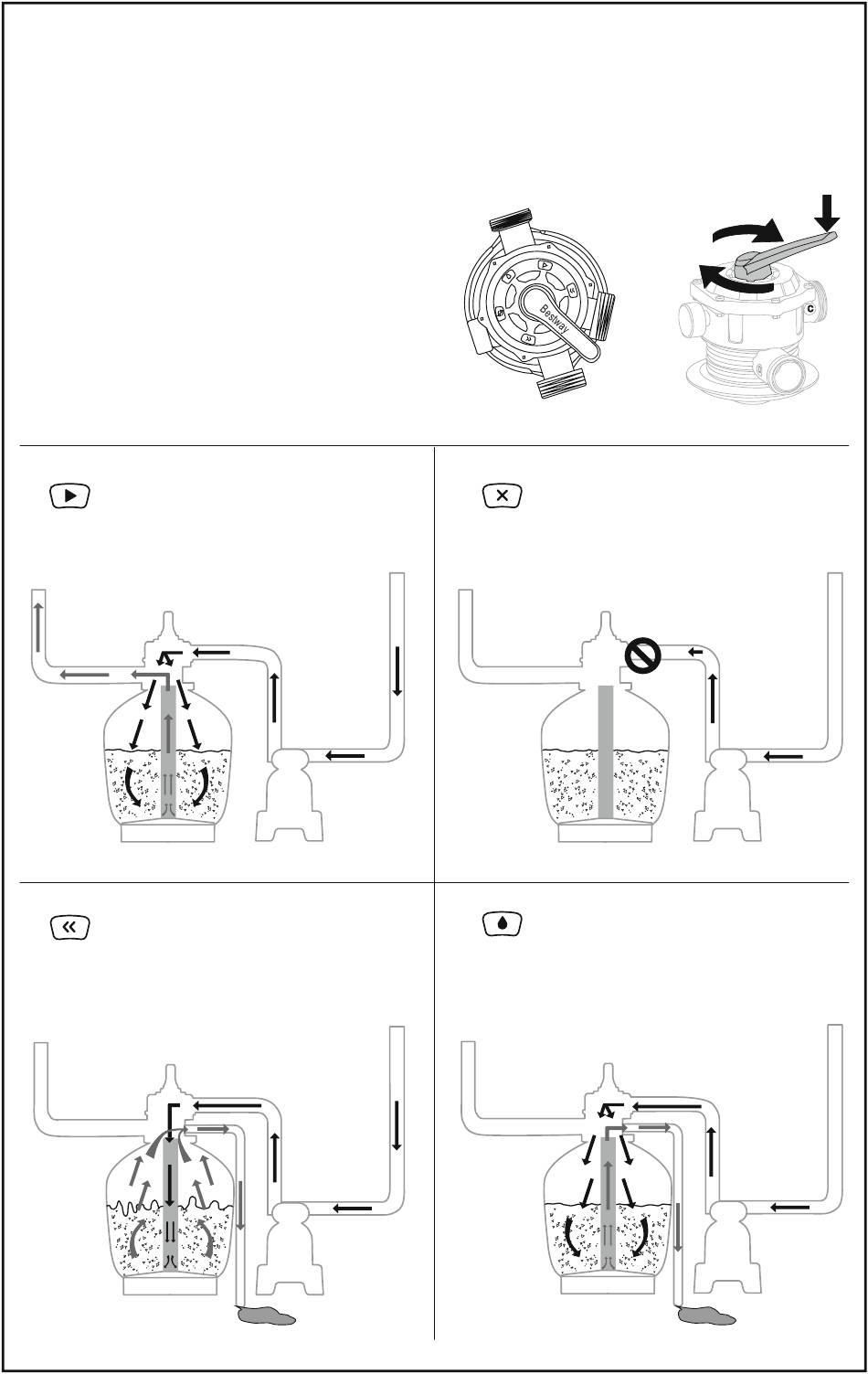 Bestway

C