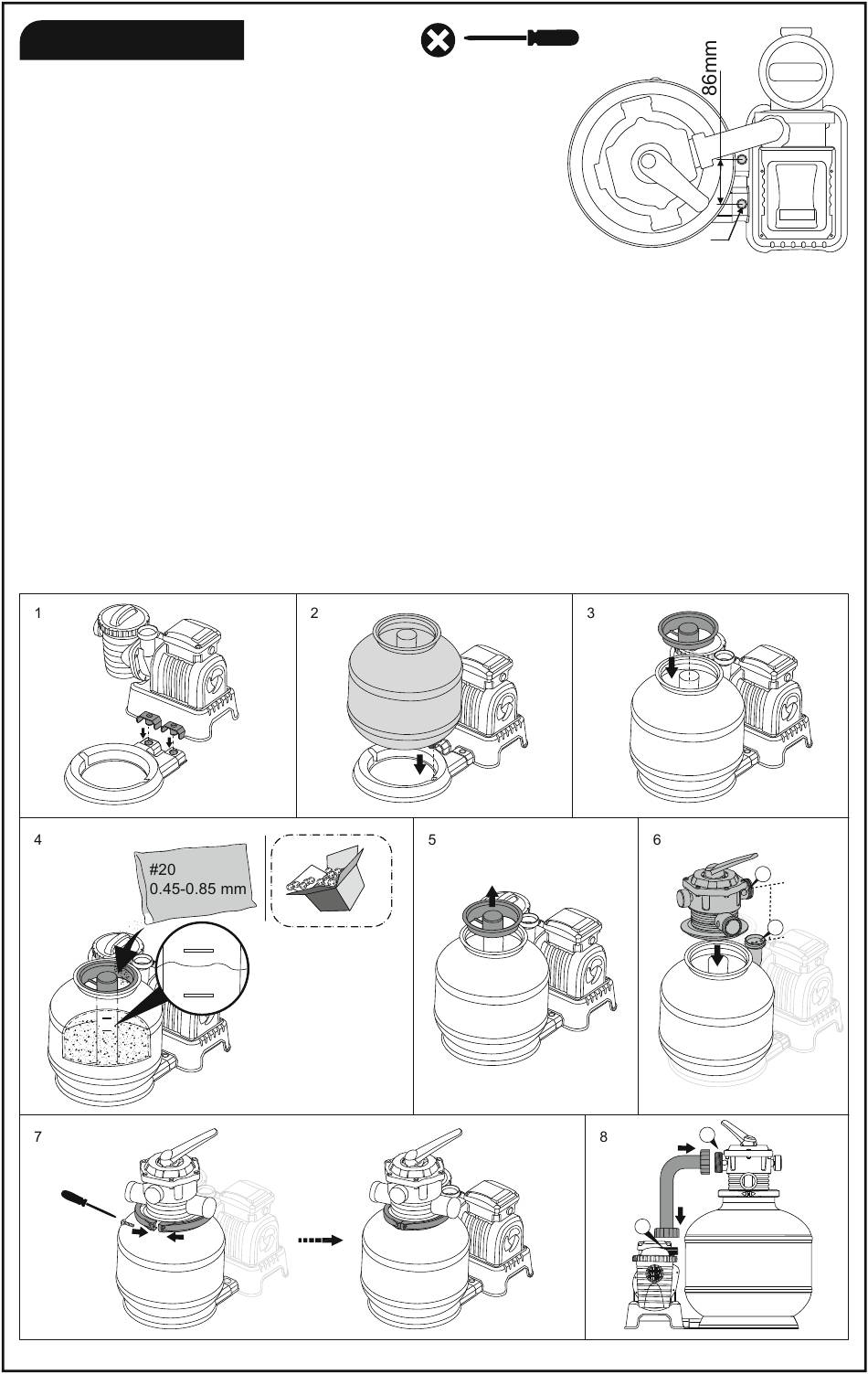 86mm

1

2

3

4

#20
0.45-0.85 mm

5

6

7

8