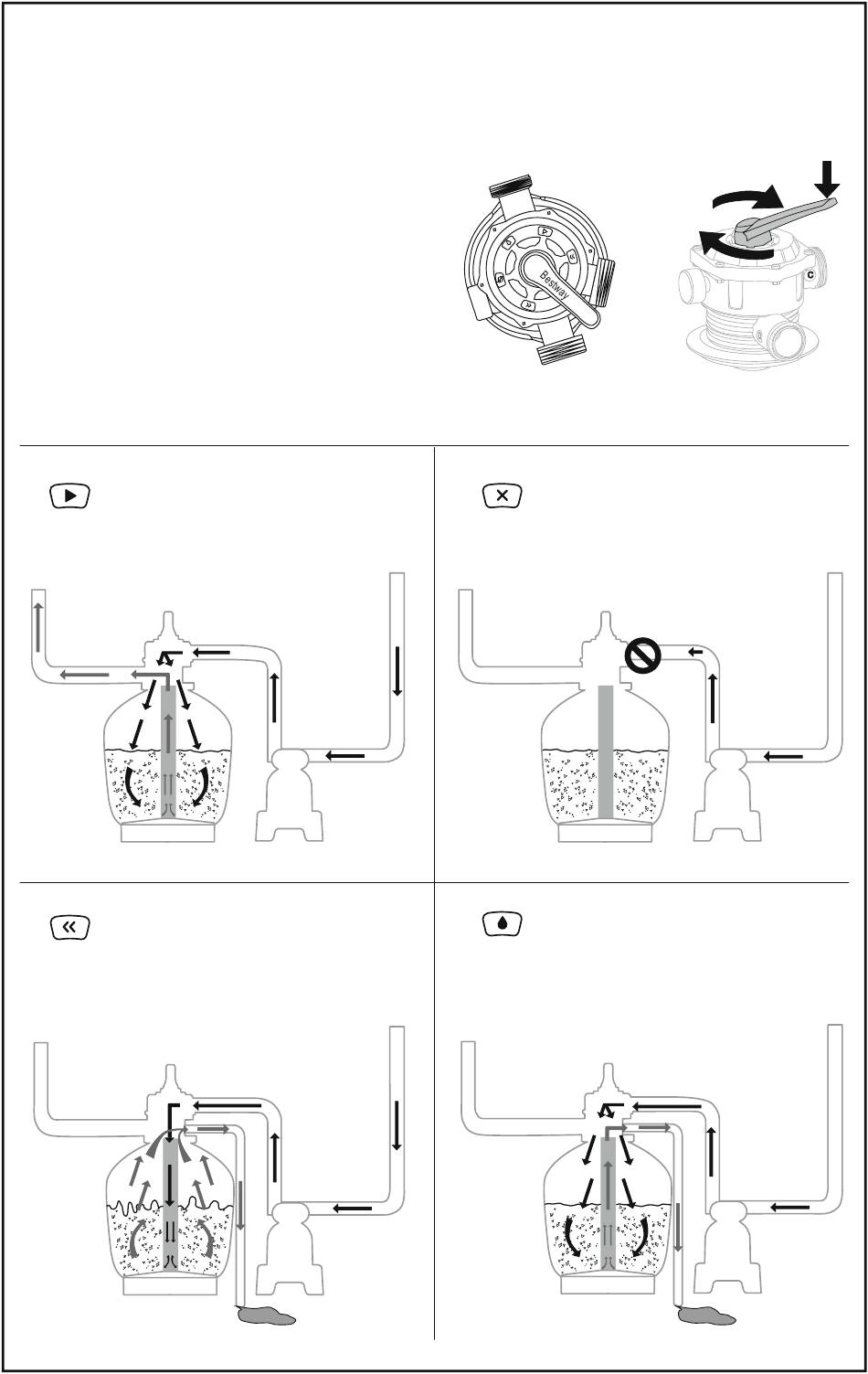 Bestway

C