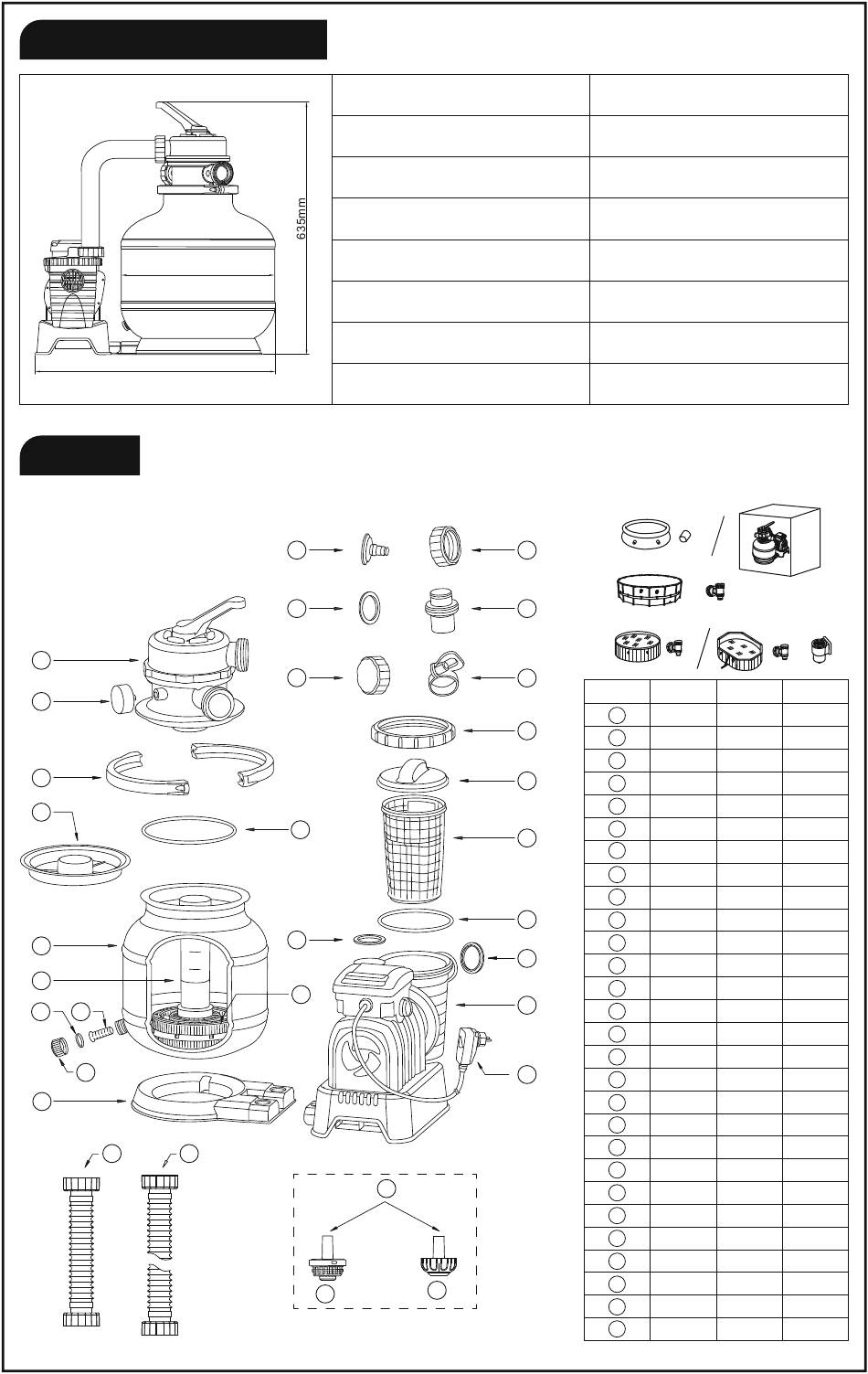 635mm