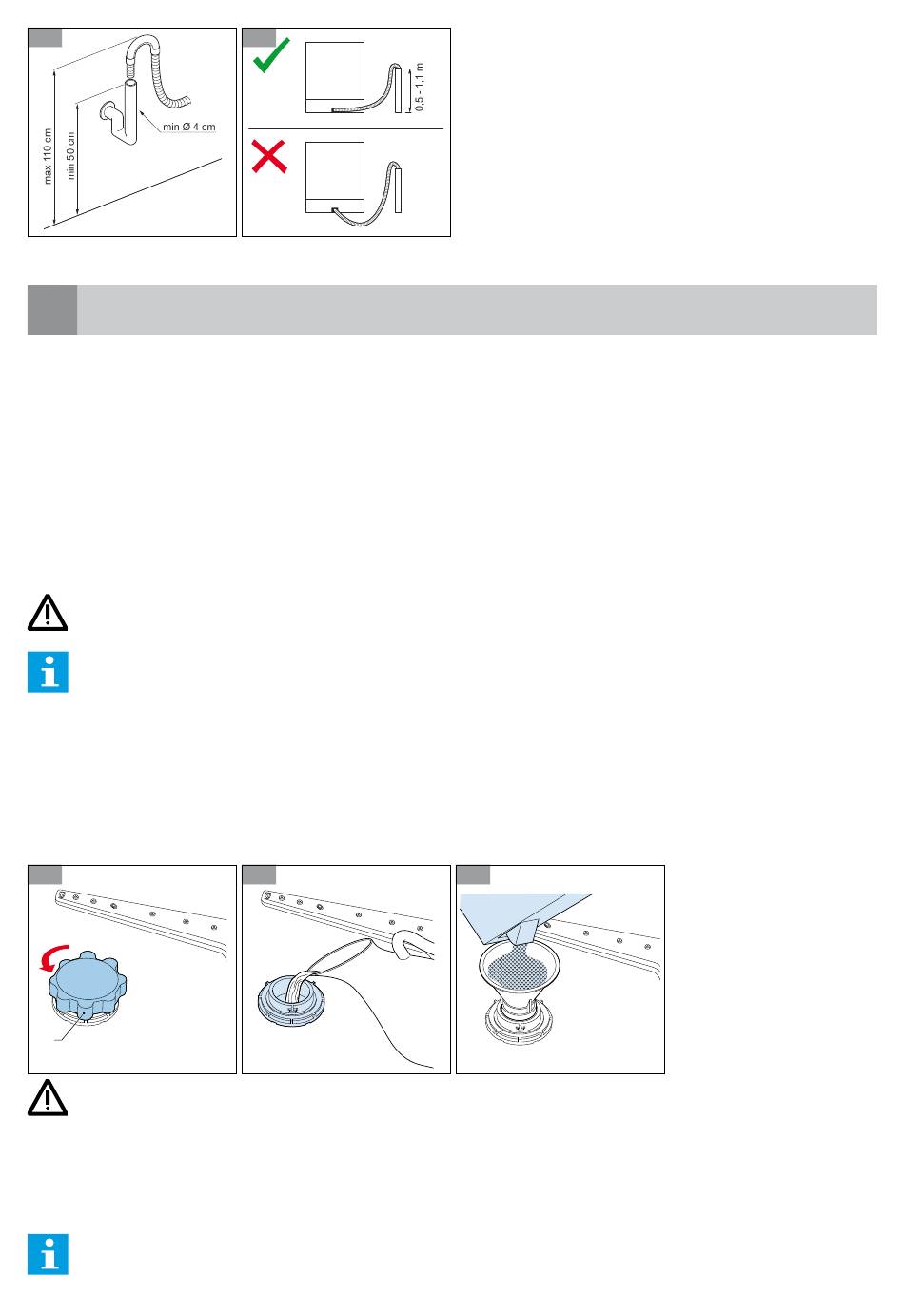 max 110 cm
min 50 cm
min Ø 4 cm

0,5 - 1,1 m