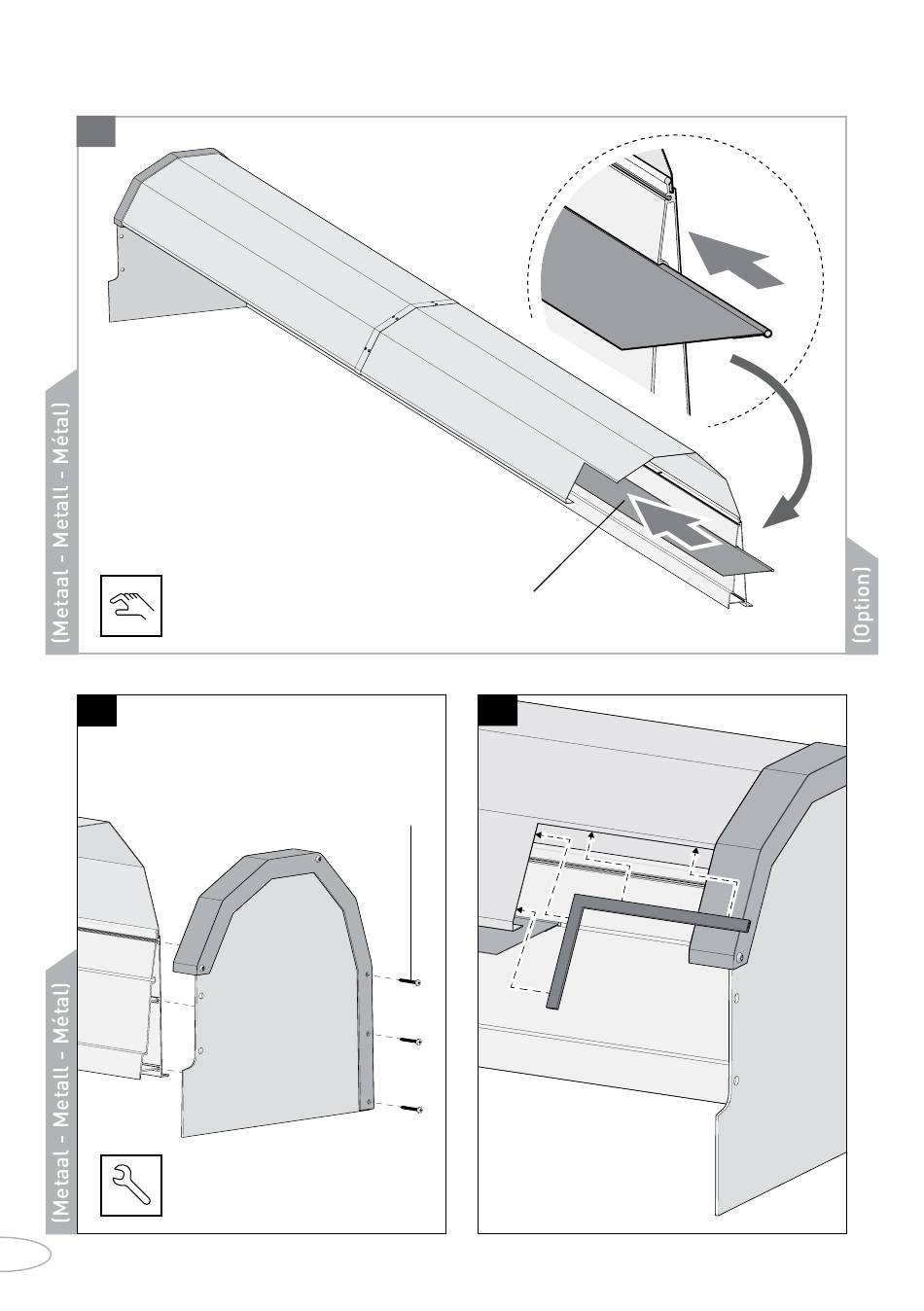 (Metaal - Metall - Métal)

(Option)

(Metaal - Metall - Métal)