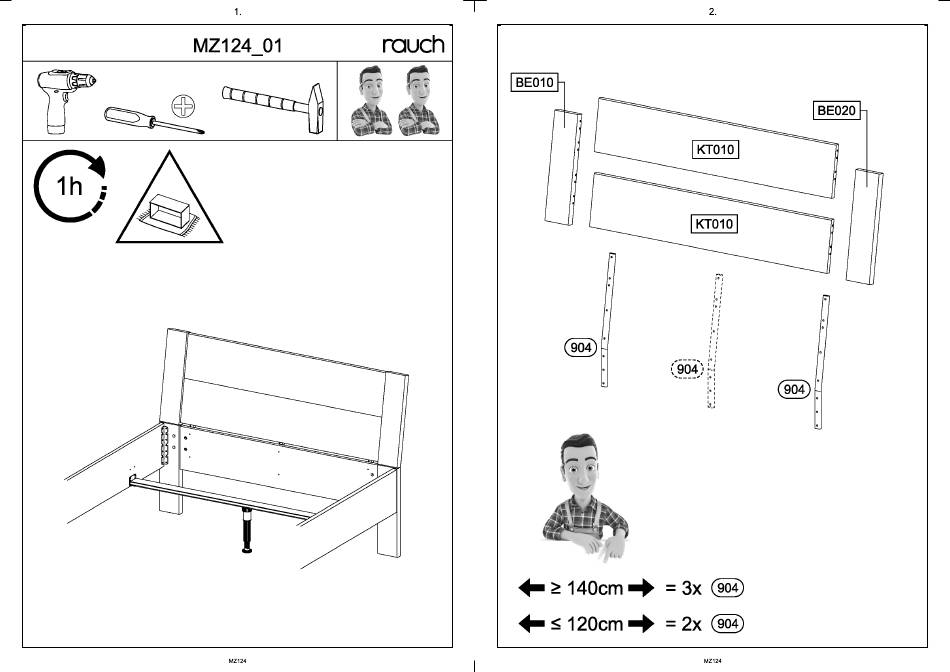 1.

MZ124_01 rauch

1h

MZ124

2.

BE010

KT010

BE020

KT010

904

904

904

≥ 140cm = 3x 904

≤ 120cm = 2x 904

MZ124