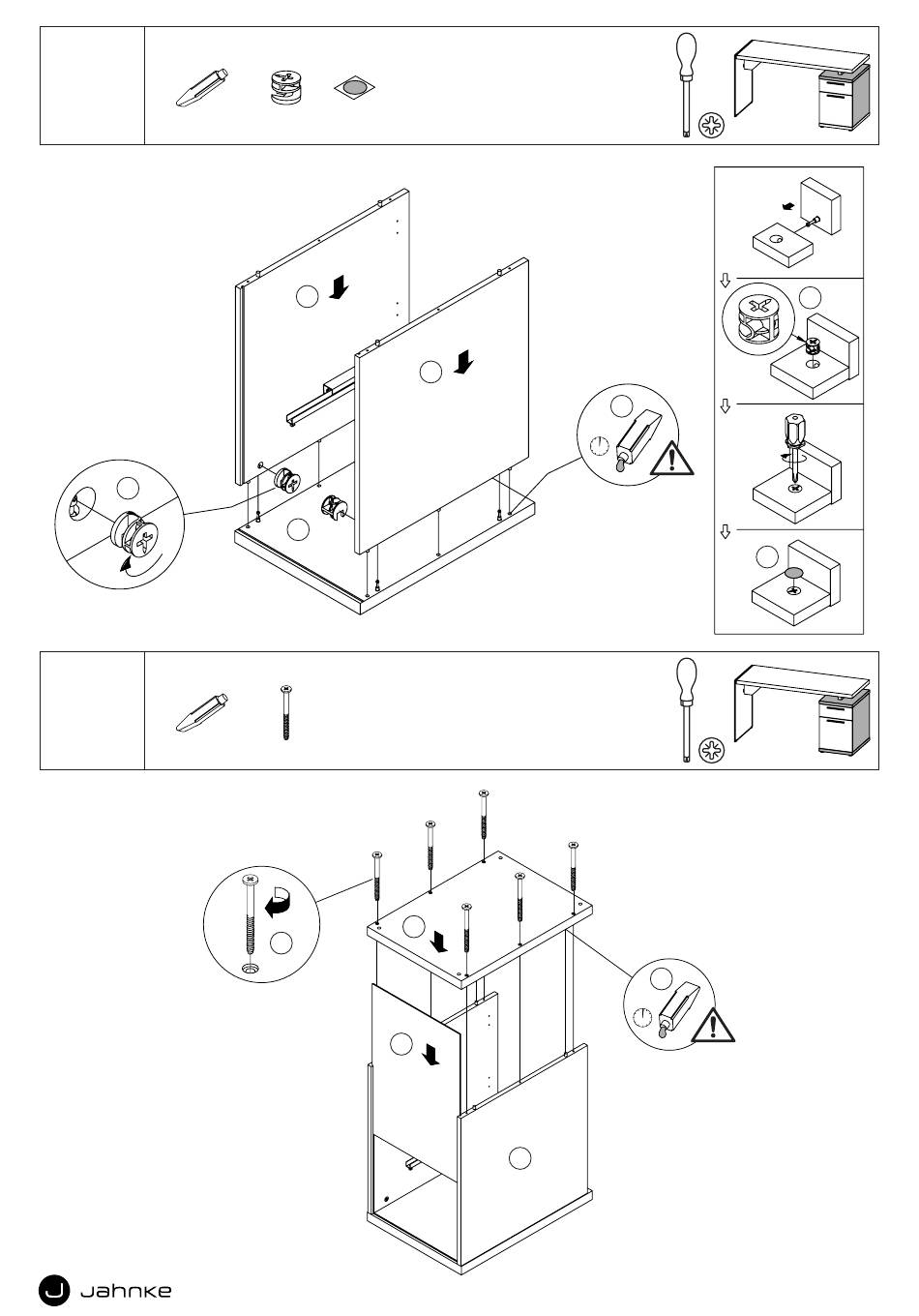 Jahnke