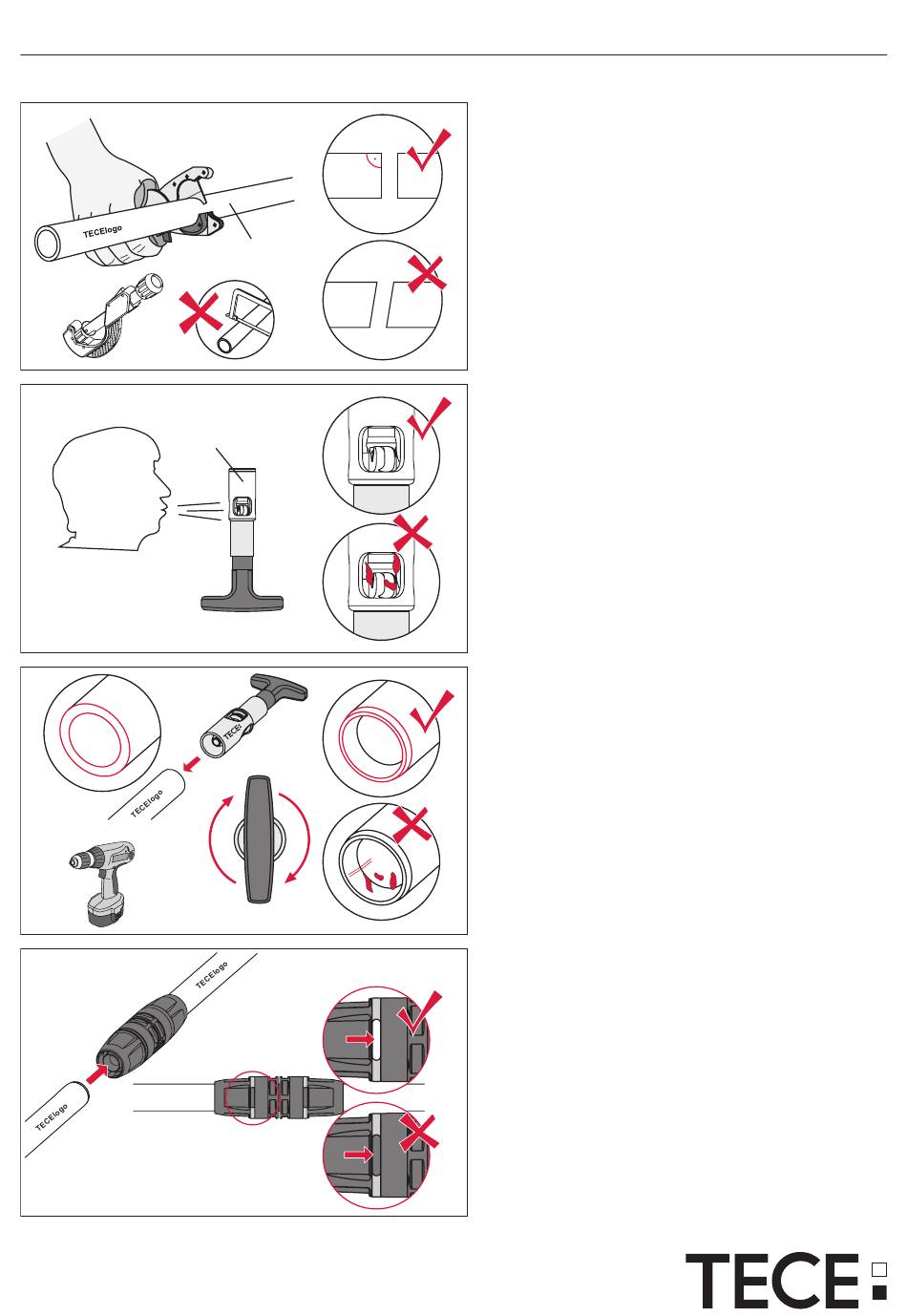 TECElogo

TECE

TECElogo

TECElogo

TECElogo

TECE