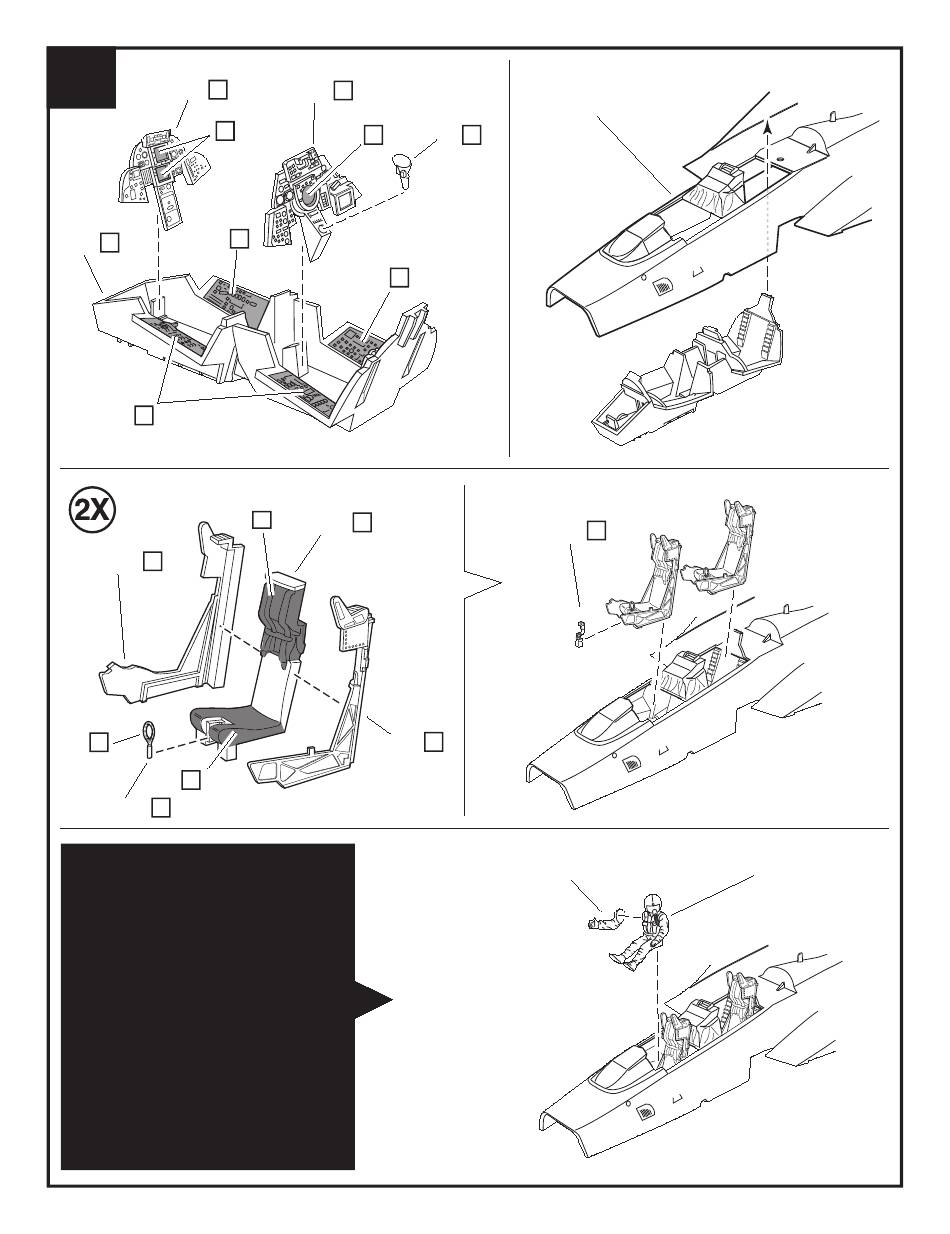 2X