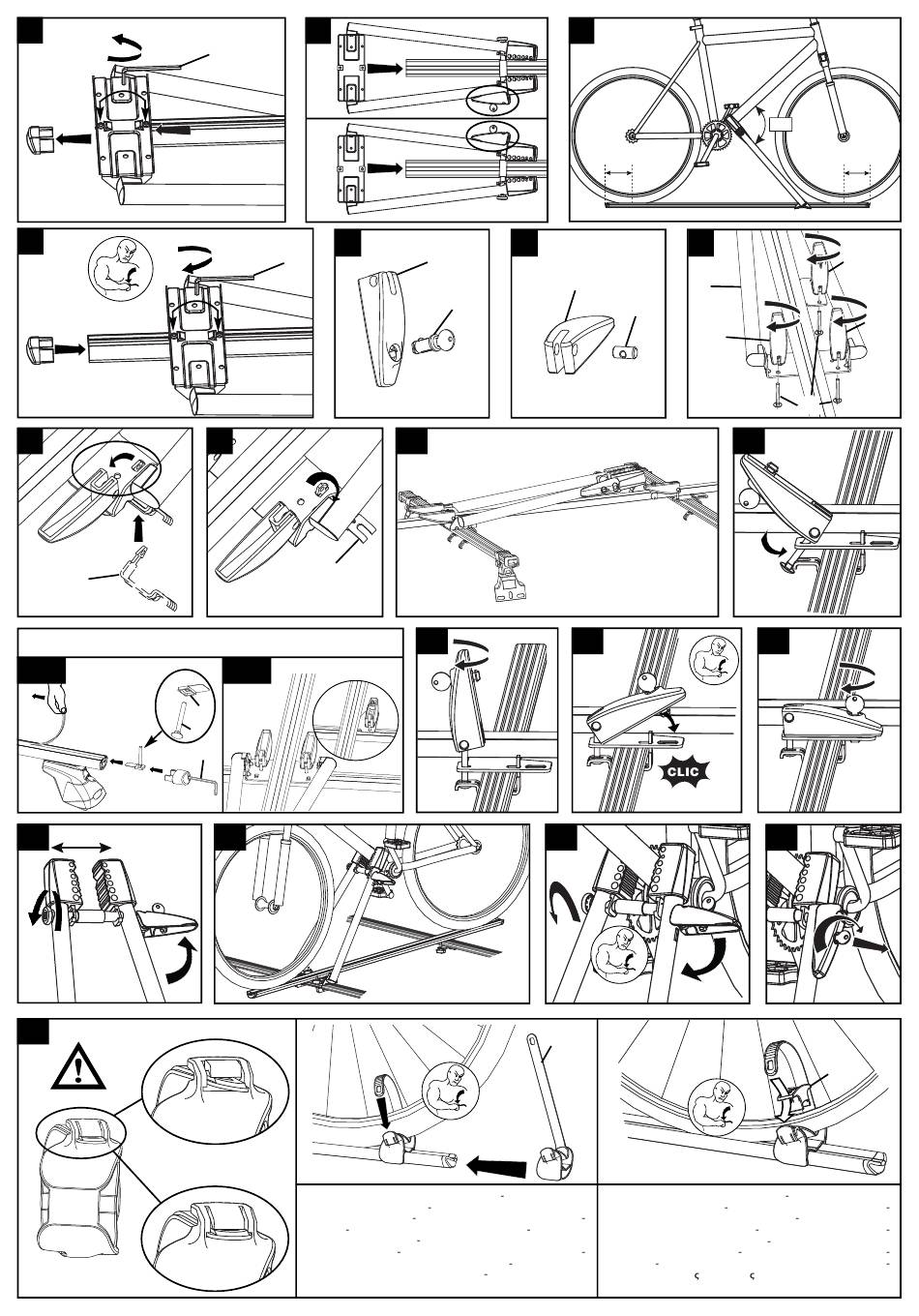 CLIC