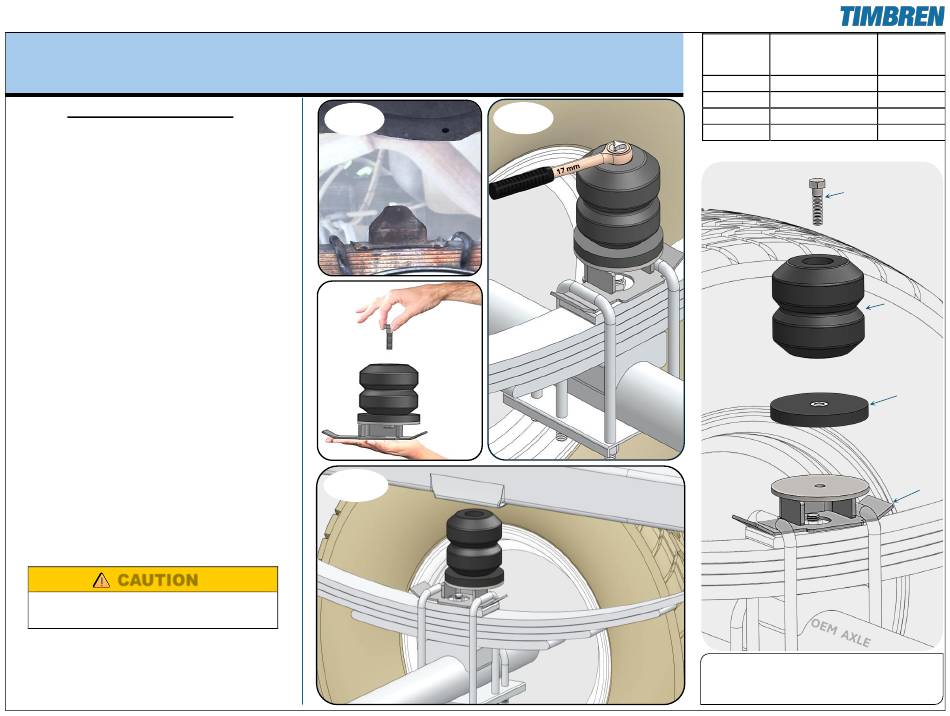 TIMBREN

17 mm

CAUTION

OEM AXLE