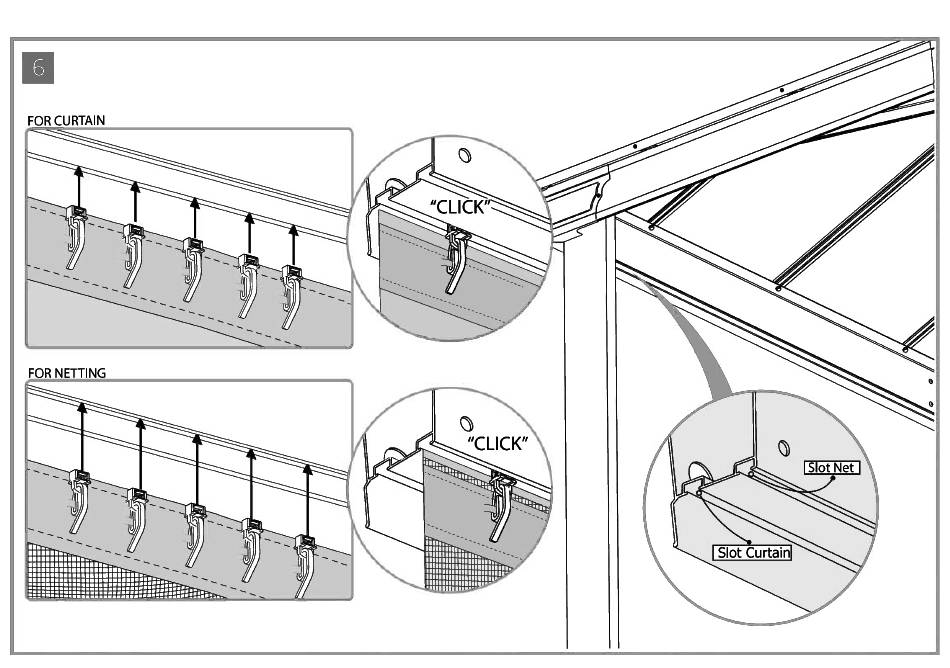 6

FOR CURTAIN

"CLICK"

FOR NETTING

"CLICK"

Slot Net

Slot Curtain