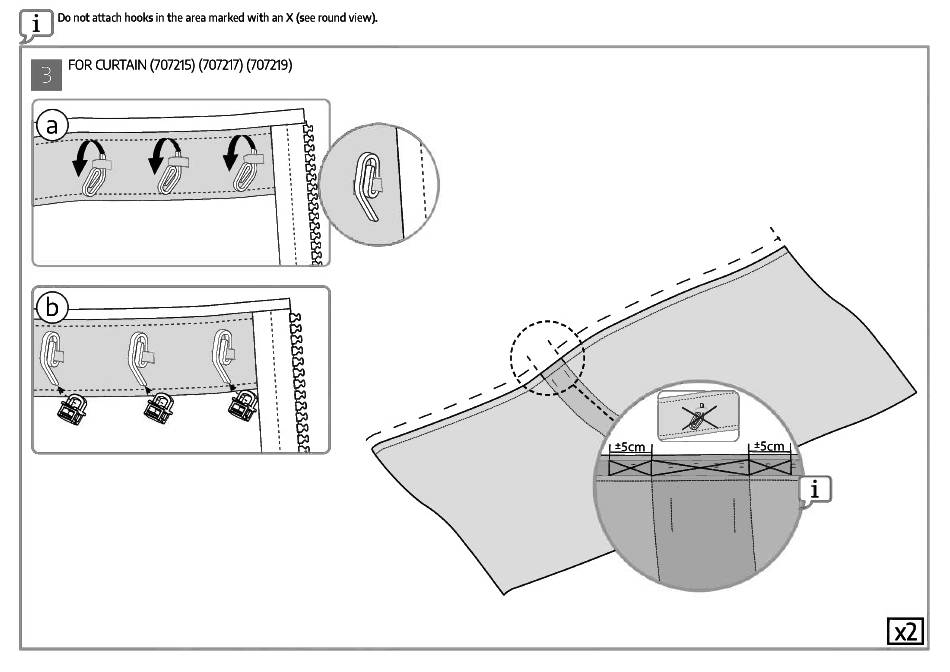 i Do not attach hooks in the area marked with an X (see round view).

3 FOR CURTAIN (707215) (707217) (707219)

a

b

±5cm

±5cm

i

x2