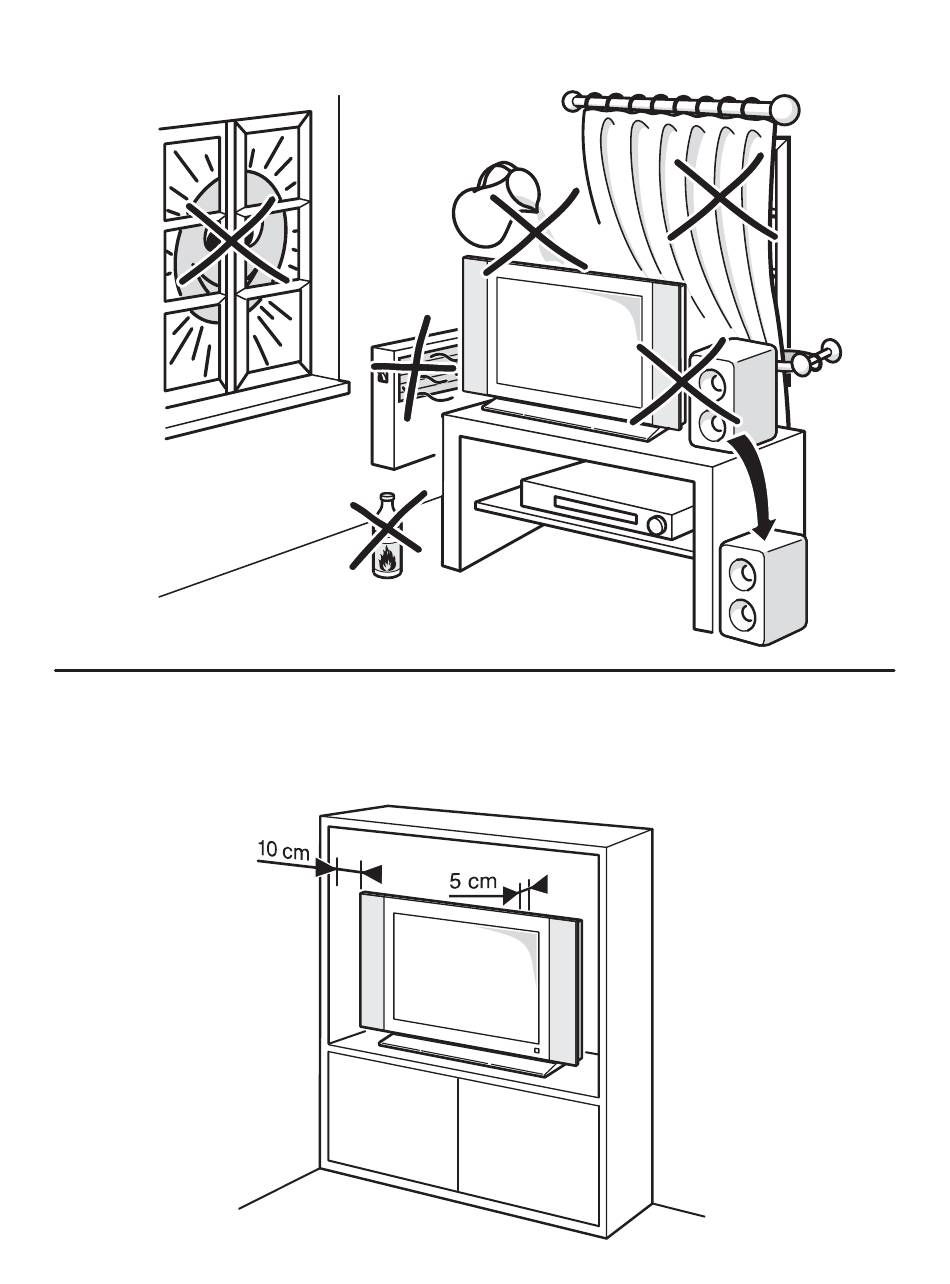 10 cm

5 cm