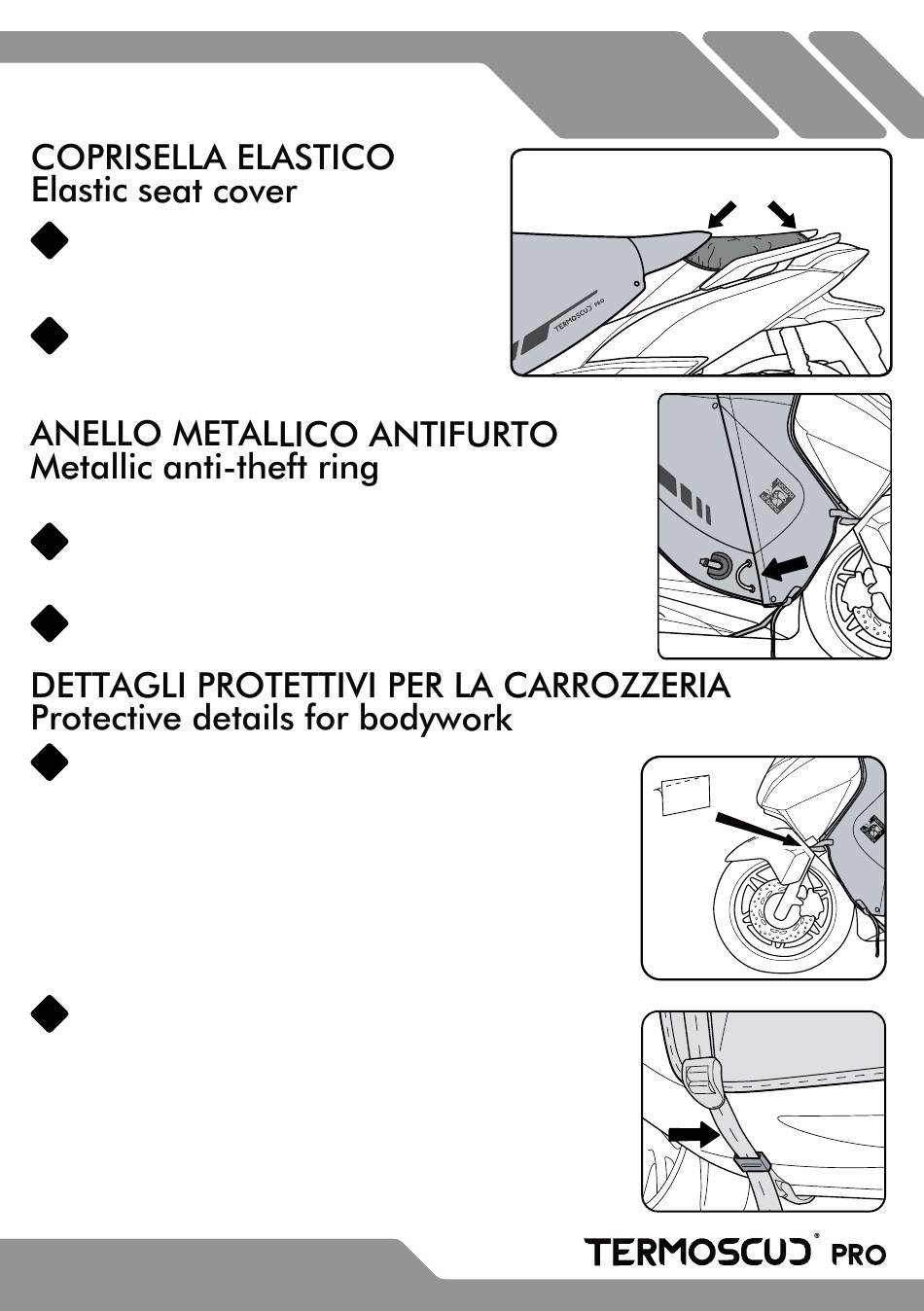 COPRISELLA ELASTICO
Elastic seat cover

TERMOSCUD PRO

ANELLO METALLICO ANTIFURTO
Metallic anti-theft ring

DETTAGLI PROTETTIVI PER LA CARROZZERIA
Protective details for bodywork

TERMOSCUD® PRO