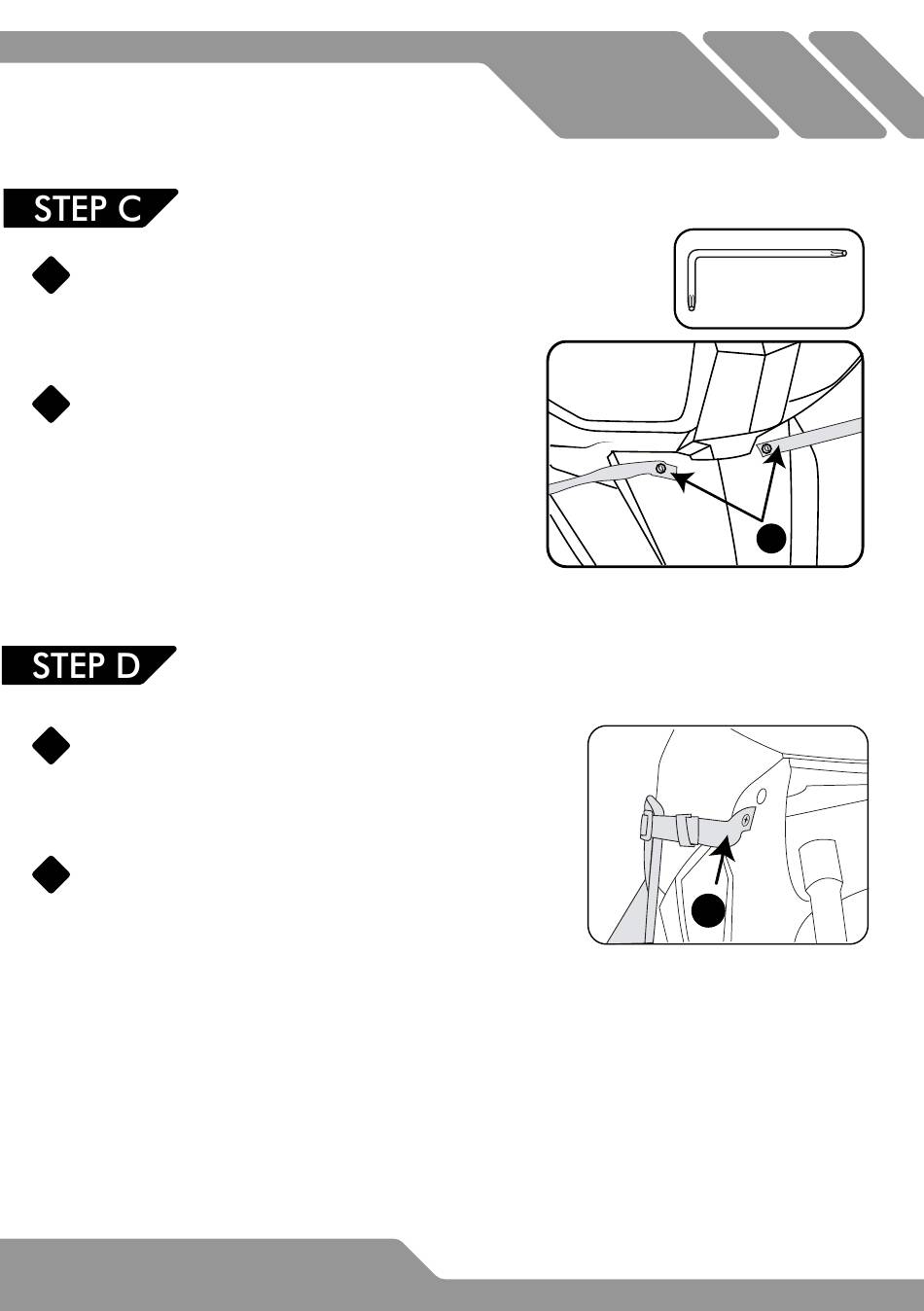 STEP C

STEP D