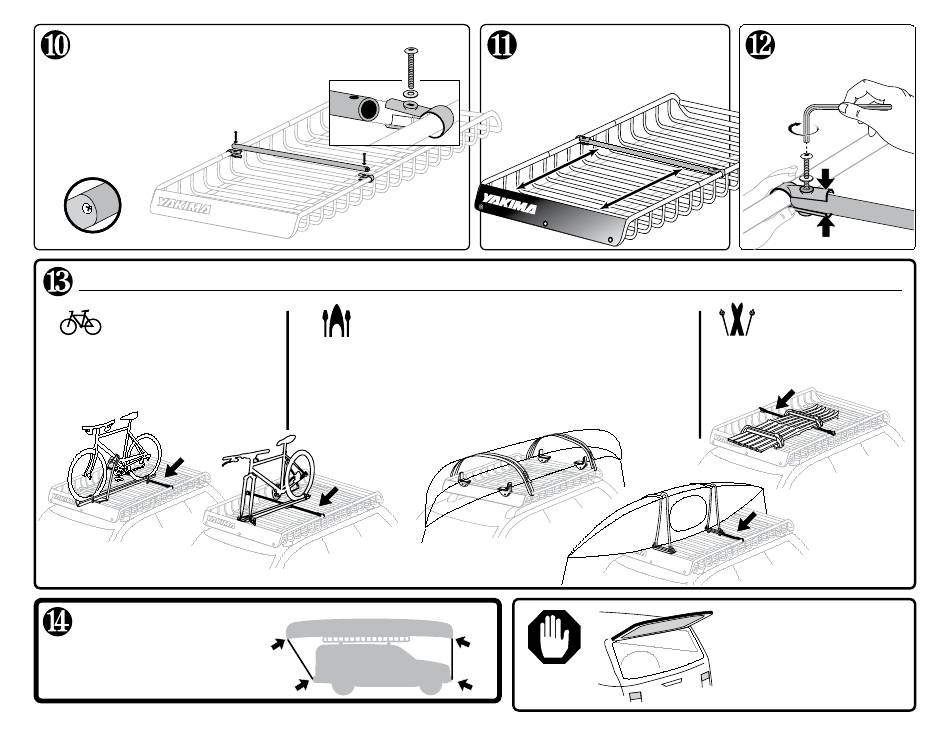 10

YAKIMA

11

YAKIMA

12

13

14