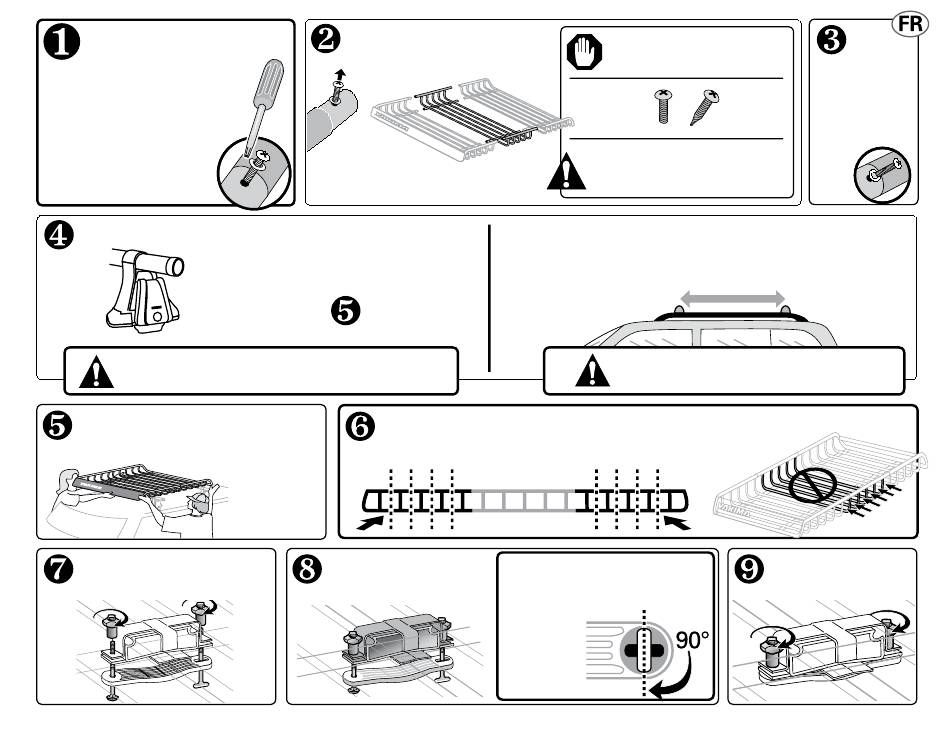 FR

1

2

3

4

5

5

6

7

8

90°

9