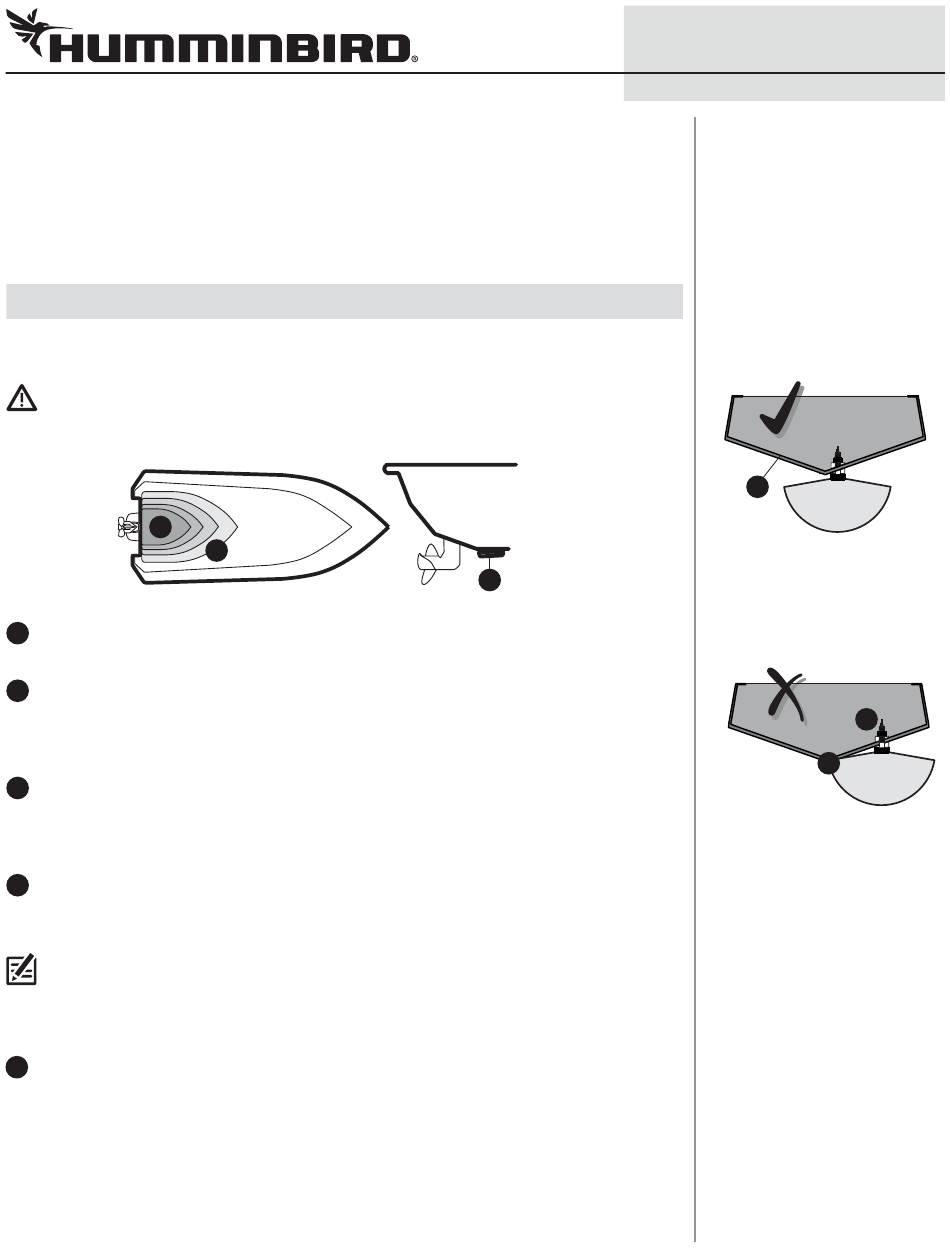 HUMMINBIRD®